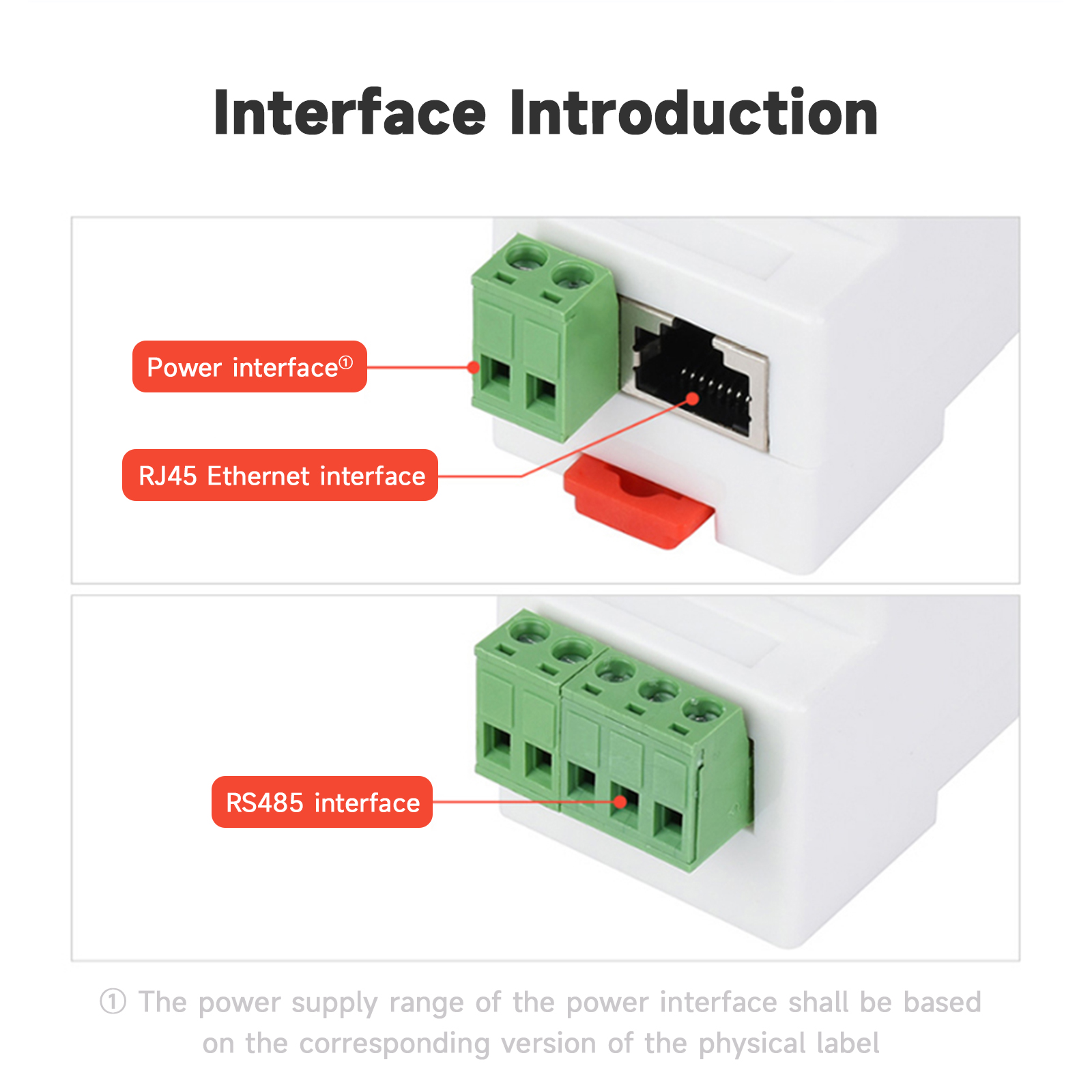 Interface Introduction

Power interface①

RJ45 Ethernet interface

RS485 interface

① The power supply range of the power interface shall be based on the corresponding version of the physical label