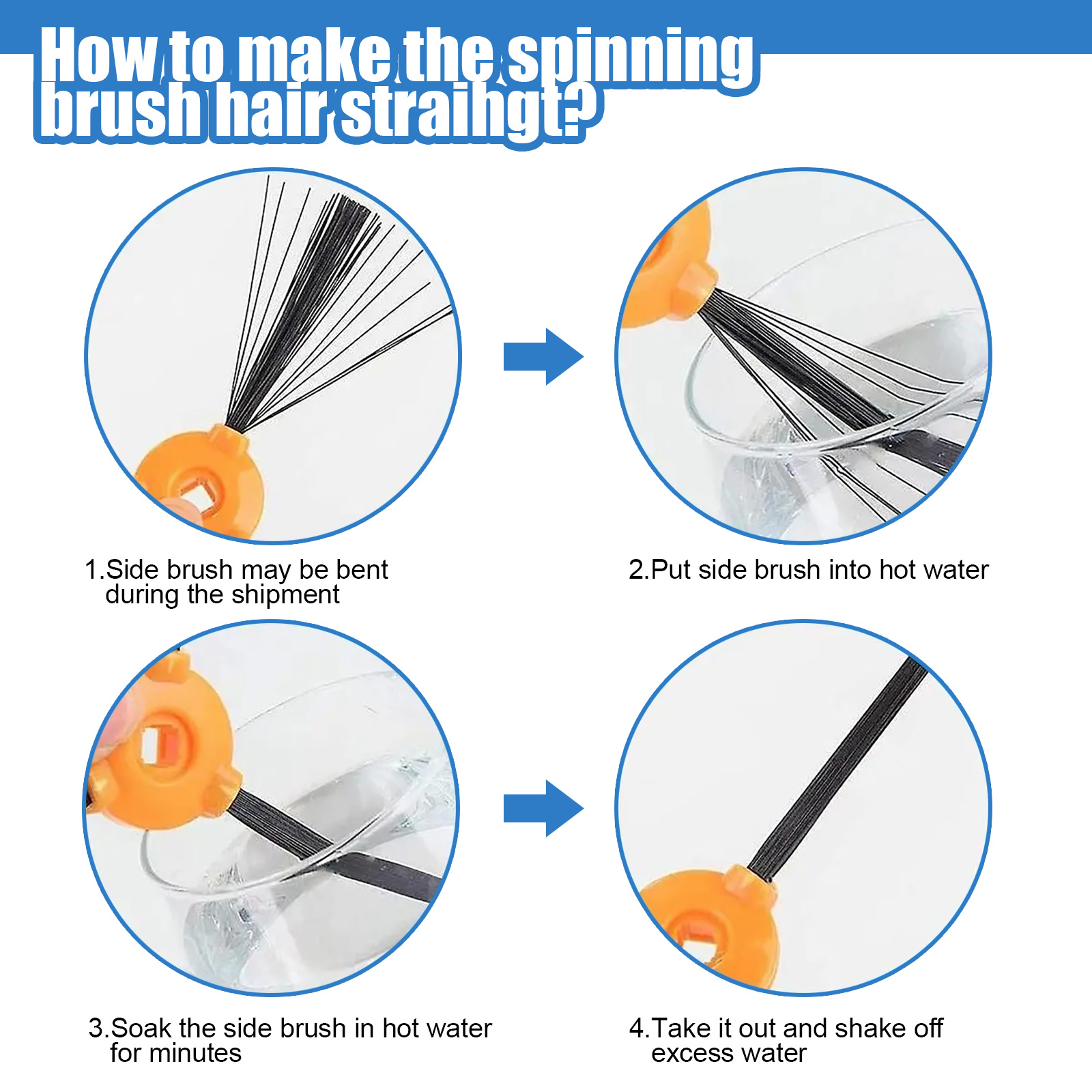 How to make the spinning brush hair straihgt?

1.Side brush may be bent during the shipment

2.Put side brush into hot water

3.Soak the side brush in hot water for minutes

4.Take it out and shake off excess water