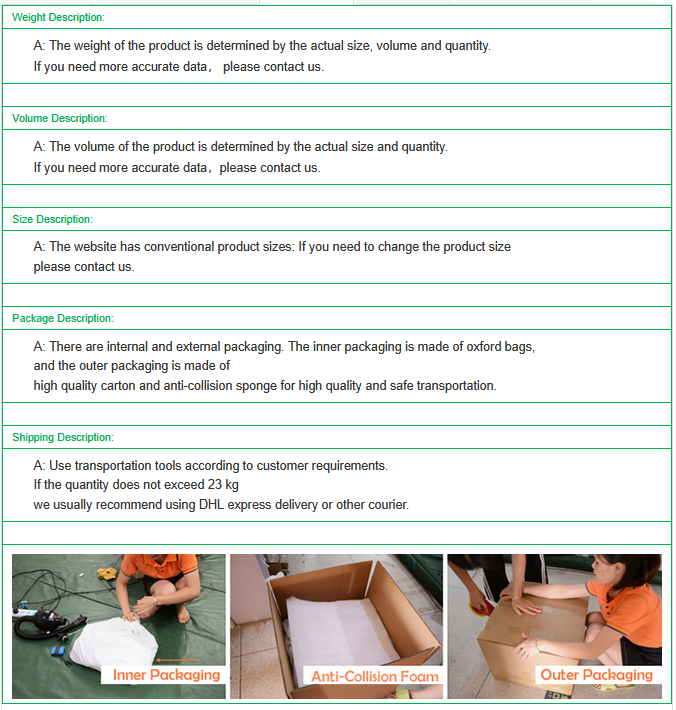 Weight Description:

A: The weight of the product is determined by the actual size, volume and quantity.
If you need more accurate data， please contact us.

Volume Description:

A: The volume of the product is determined by the actual size and quantity.
If you need more accurate data，please contact us.

Size Description:

A: The website has conventional product sizes: If you need to change the product size please contact us.

Package Description:

A: There are internal and external packaging. The inner packaging is made of oxford bags, and the outer packaging is made of
high quality carton and anti-collision sponge for high quality and safe transportation.

Shipping Description:

A: Use transportation tools according to customer requirements.
If the quantity does not exceed 23 kg
we usually recommend using DHL express delivery or other courier.

Inner Packaging

Anti-Collision Foam

Outer Packaging