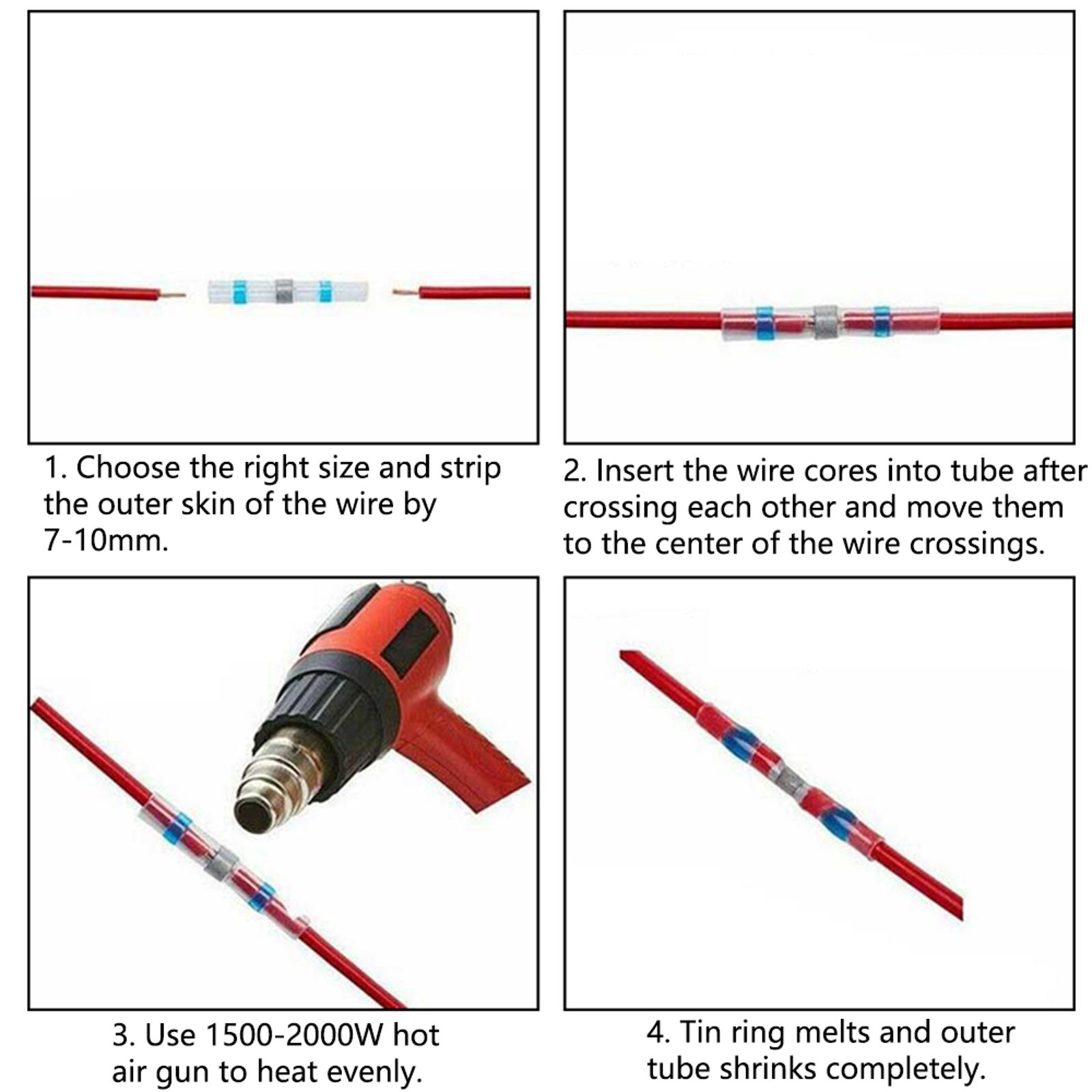 1. Choose the right size and strip the outer skin of the wire by 7-10mm.

2. Insert the wire cores into tube after crossing each other and move them to the center of the wire crossings.

3. Use 1500-2000W hot air gun to heat evenly.

4. Tin ring melts and outer tube shrinks completely.