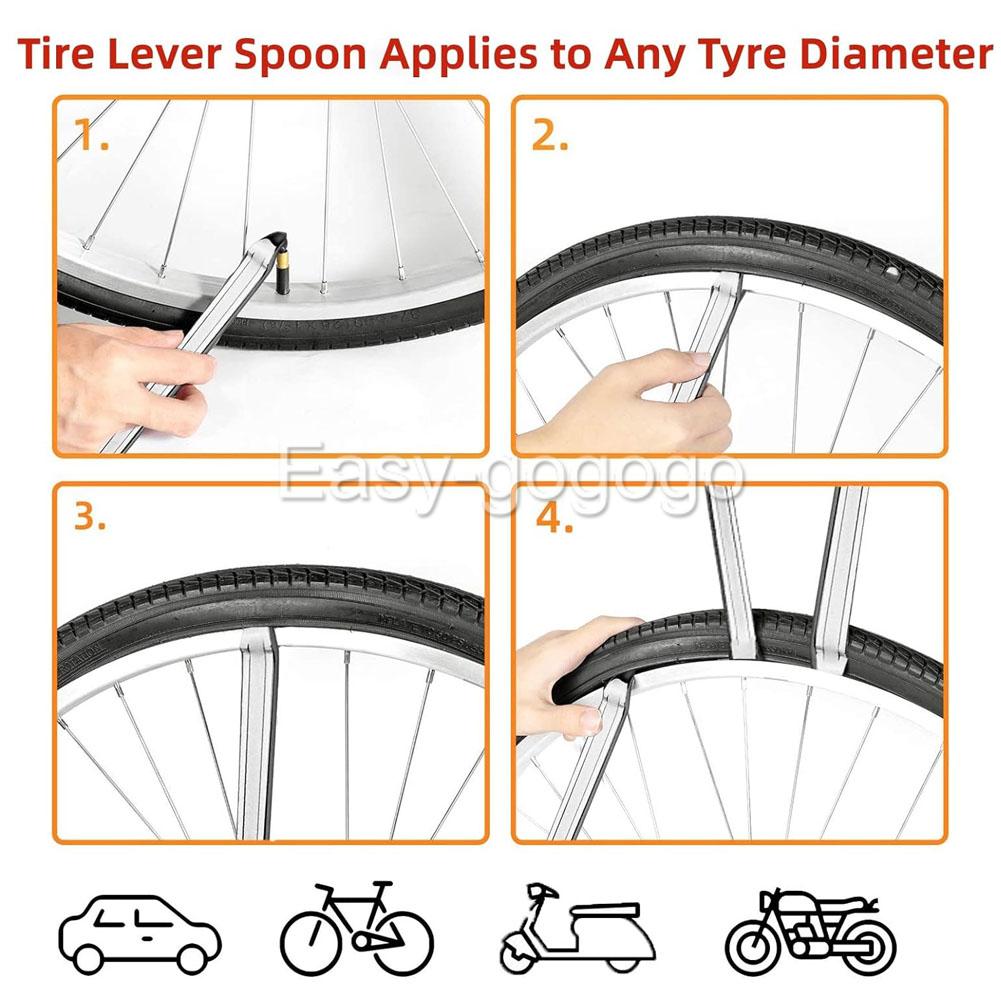 Tire Lever Spoon Applies to Any Tyre Diameter

1.

2.

Easy-gogogo

3.

4.