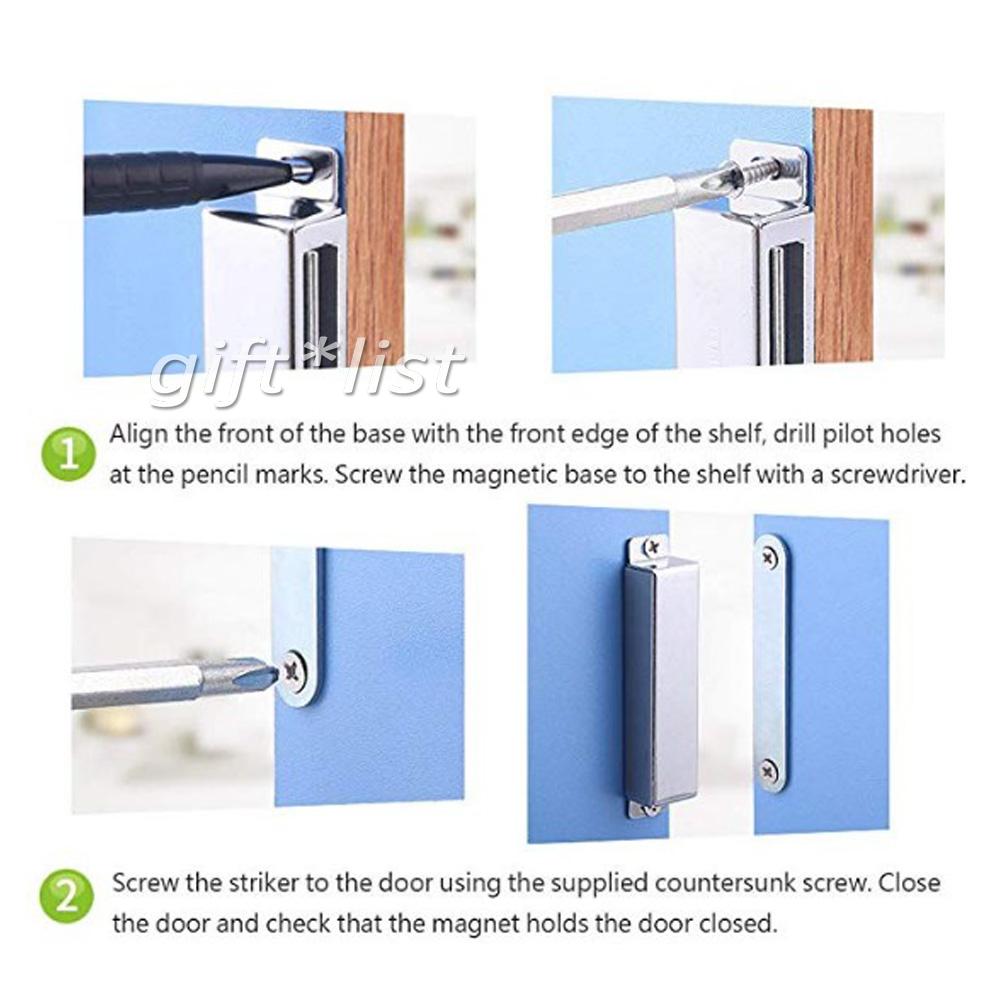 gift*list

1 Align the front of the base with the front edge of the shelf, drill pilot holes at the pencil marks. Screw the magnetic base to the shelf with a screwdriver.

2 Screw the striker to the door using the supplied countersunk screw. Close the door and check that the magnet holds the door closed.