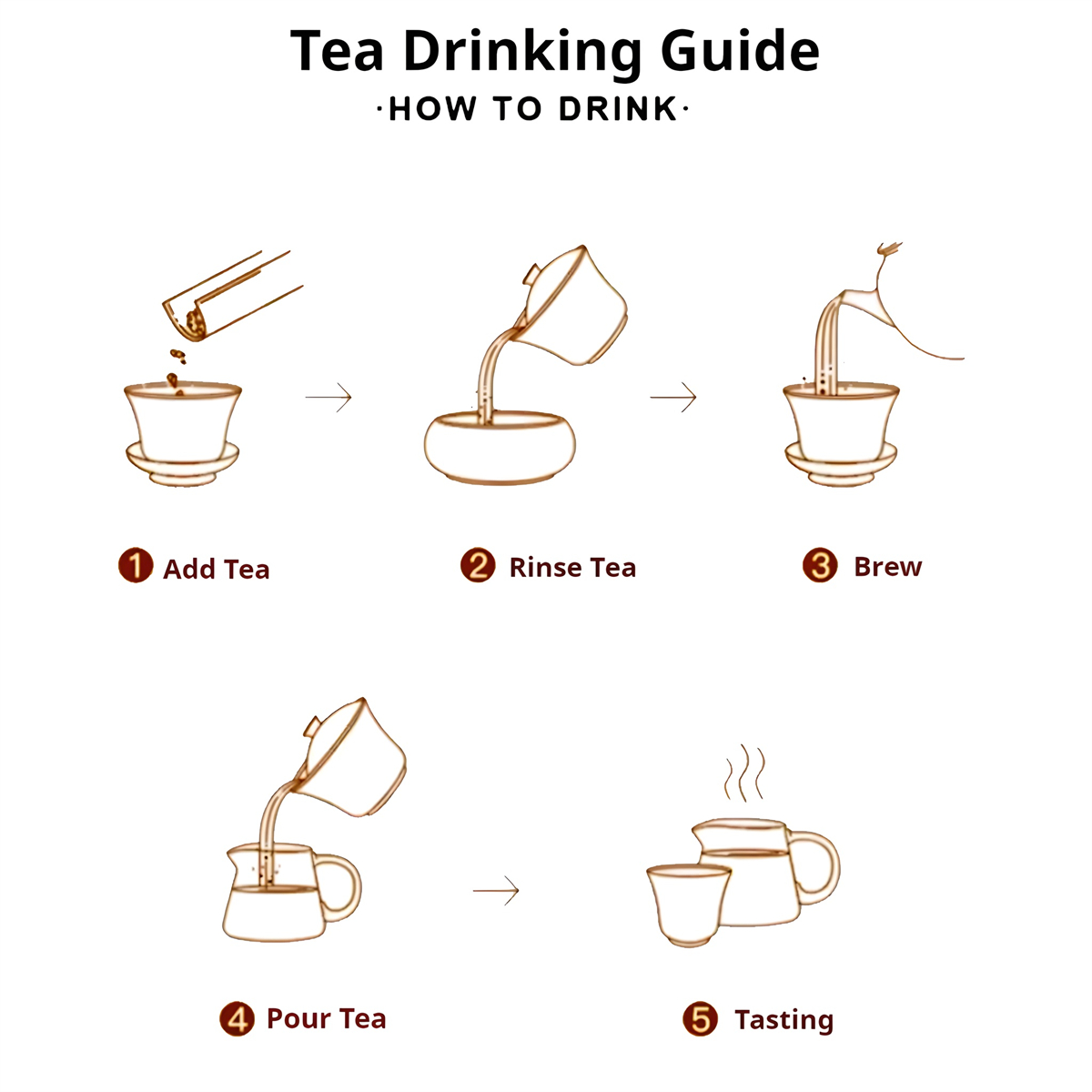 Tea Drinking Guide
·HOW TO DRINK·

1 Add Tea
2 Rinse Tea
3 Brew

4 Pour Tea
5 Tasting