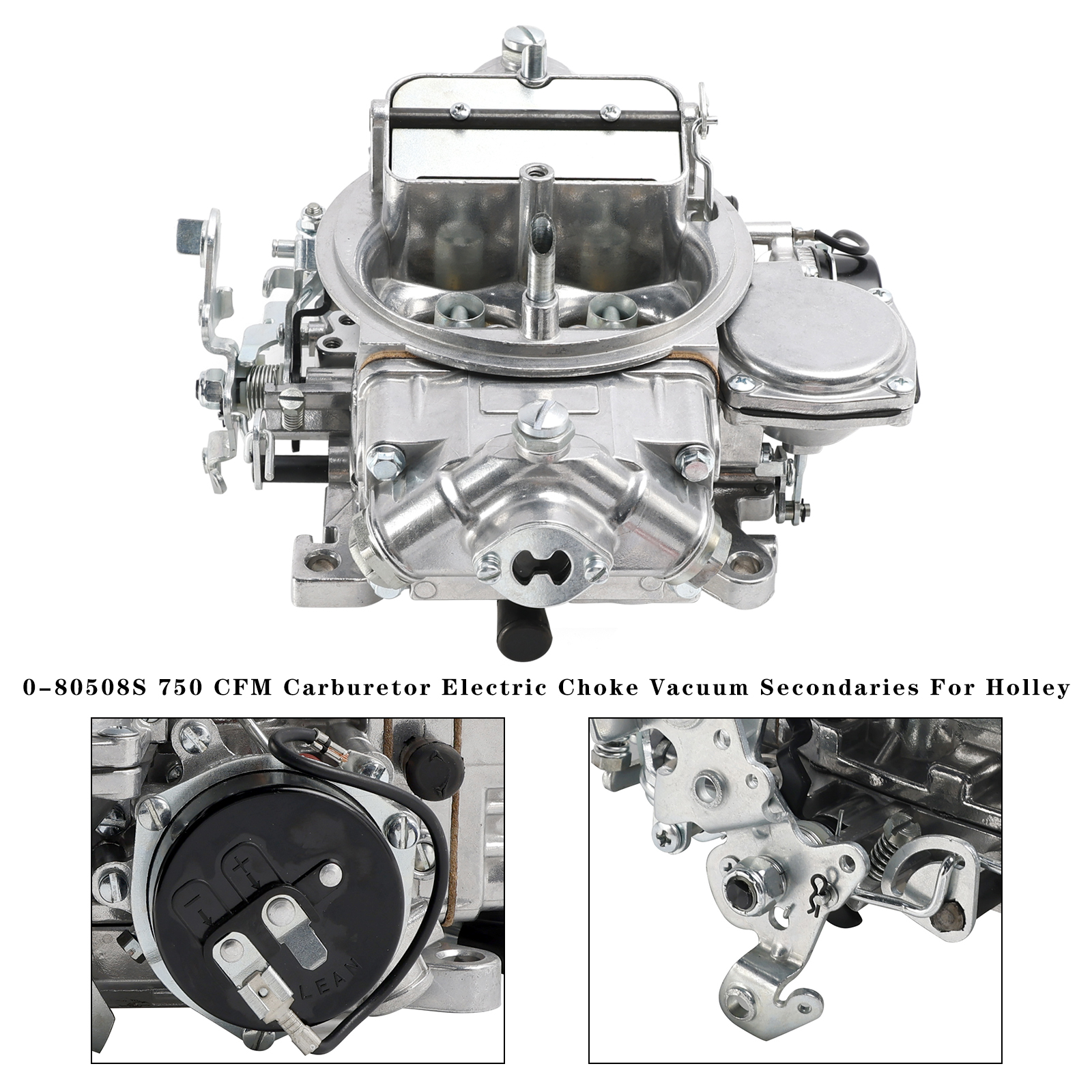 0-80508S 750 CFM Carburetor Electric Choke Vacuum Secondaries For Holley

LEAN