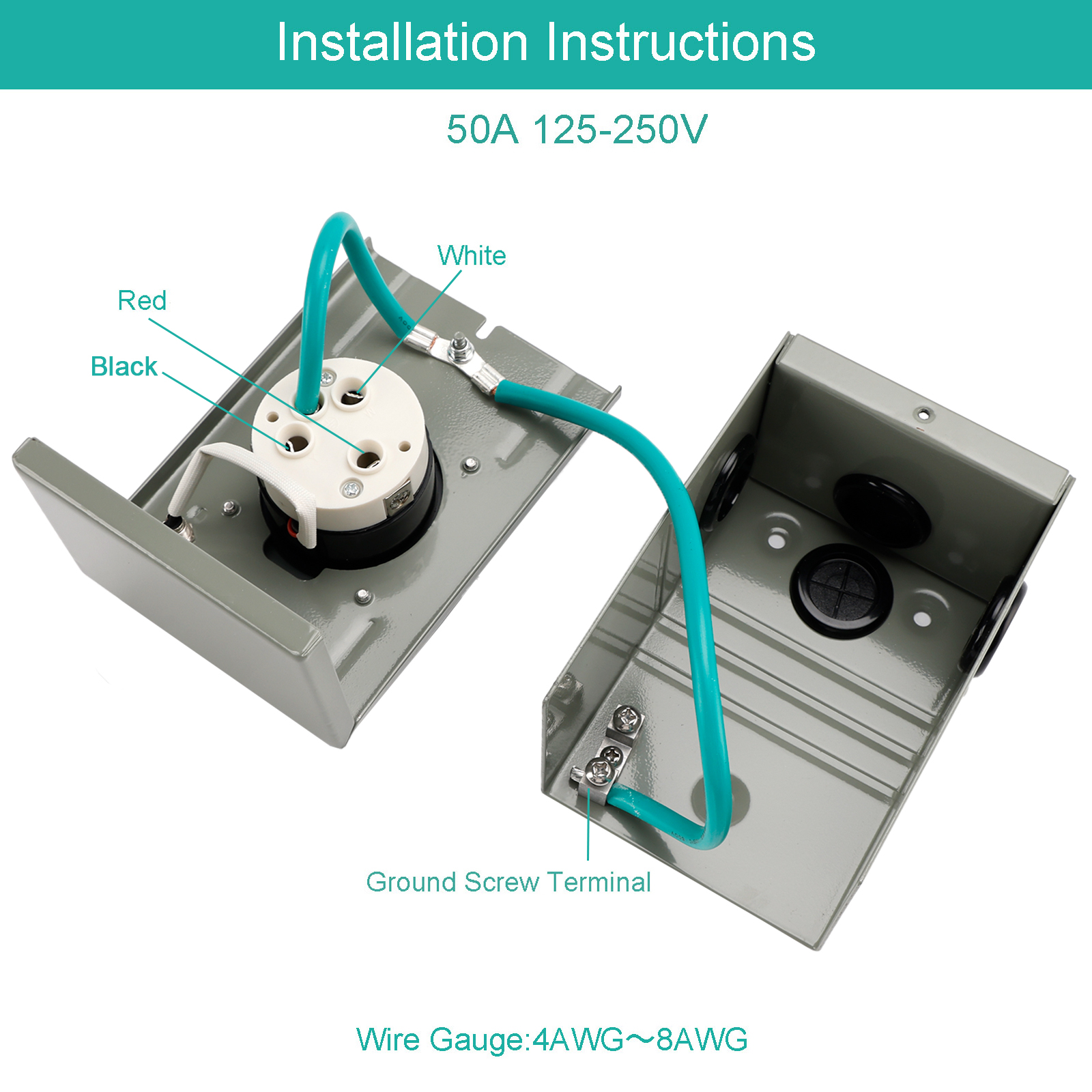 Installation Instructions

50A 125-250V

White

Red

Black

Ground Screw Terminal

Wire Gauge:4AWG～8AWG