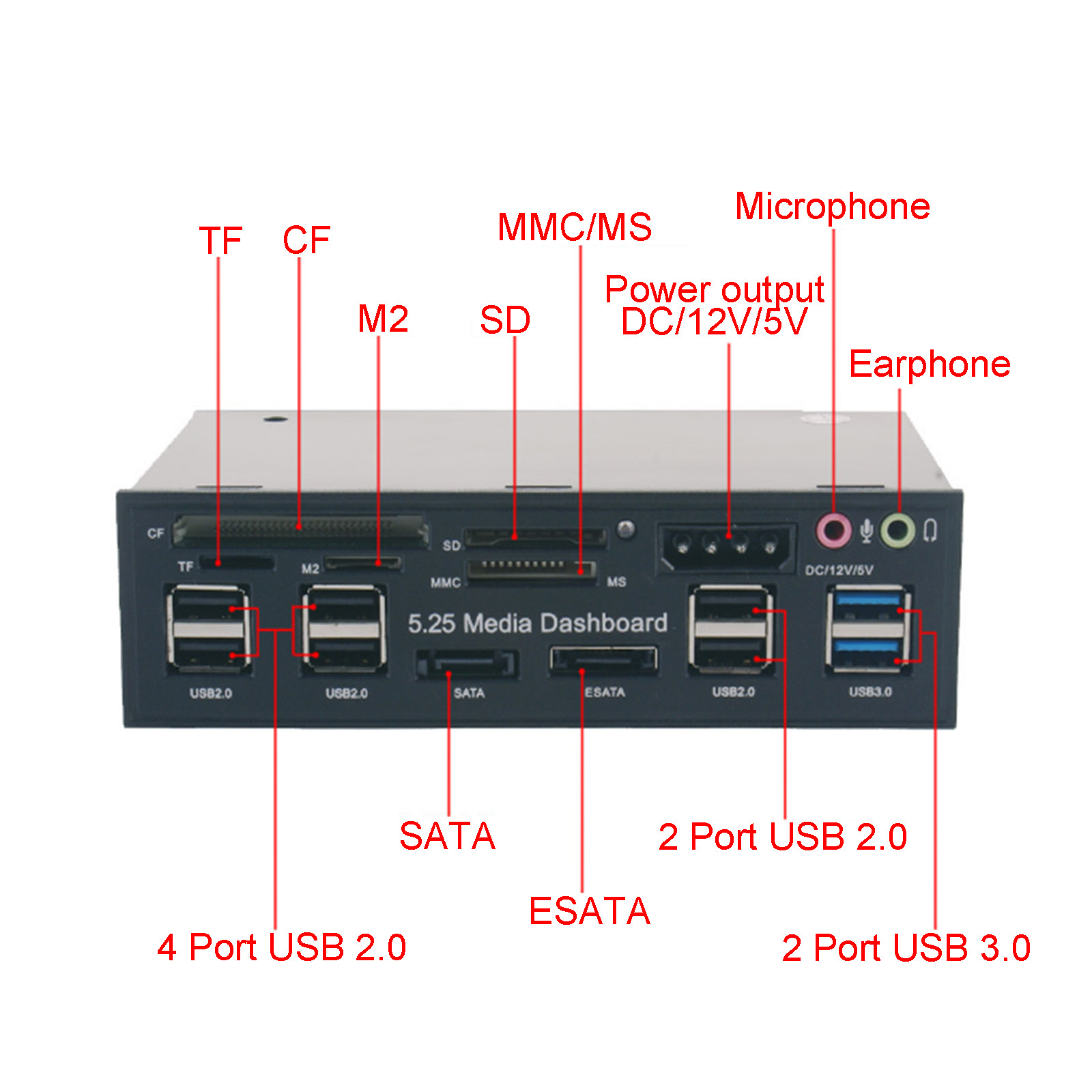 Microphone

TF CF

MMC/MS

Power output DC/12V/5V

M2 SD

Earphone

CF

SD

TF M2

MMC MS

DC/12V/5V

5.25 Media Dashboard

USB2.0 USB2.0 SATA ESATA USB2.0 USB3.0

SATA

2 Port USB 2.0

ESATA

4 Port USB 2.0

2 Port USB 3.0