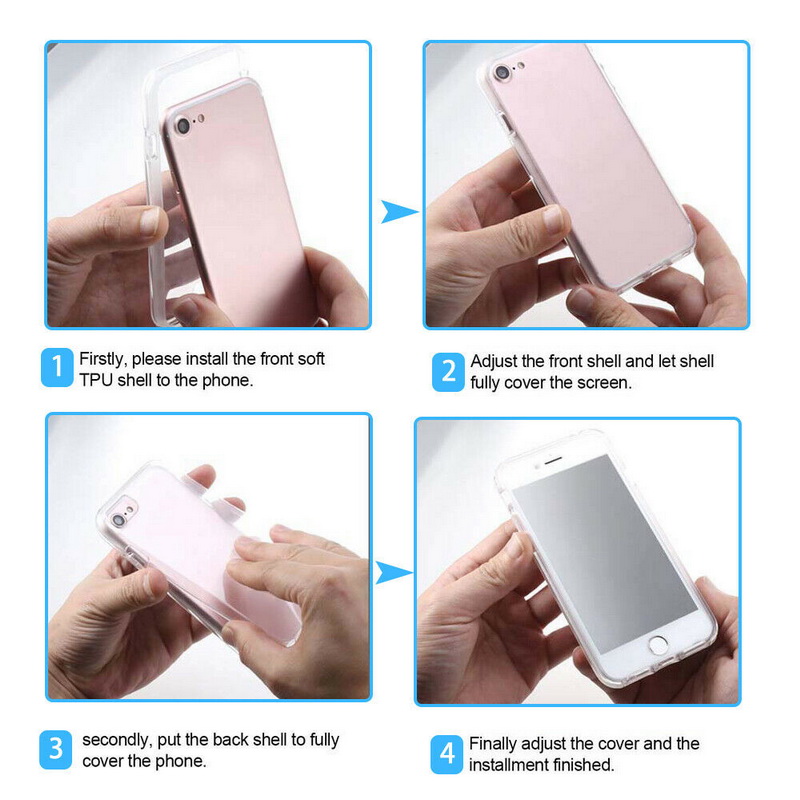 1 Firstly, please install the front soft TPU shell to the phone.

2 Adjust the front shell and let shell fully cover the screen.

3 secondly, put the back shell to fully cover the phone.

4 Finally adjust the cover and the installment finished.