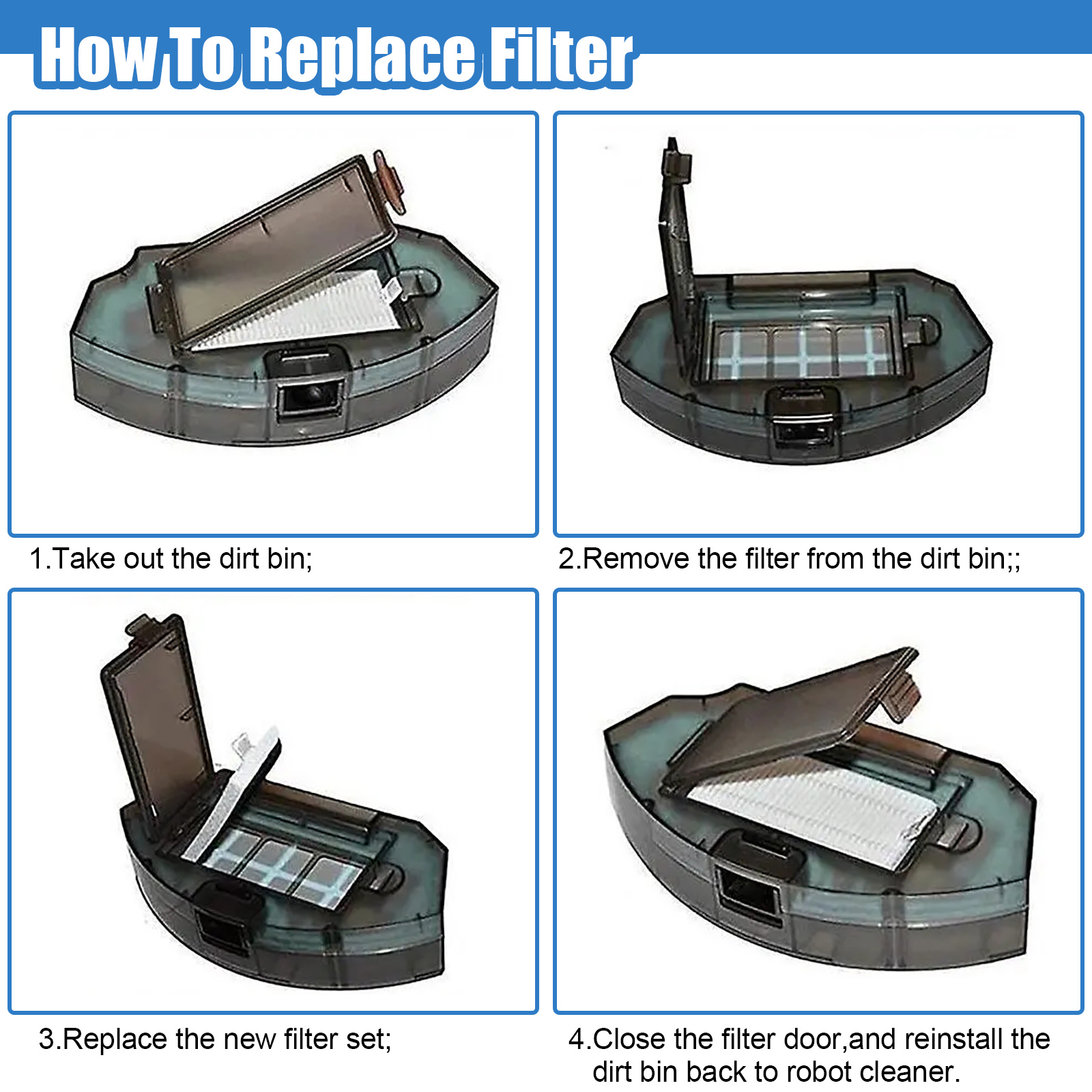 How To Replace Filter

1.Take out the dirt bin;

2.Remove the filter from the dirt bin;;

3.Replace the new filter set;

4.Close the filter door,and reinstall the dirt bin back to robot cleaner.