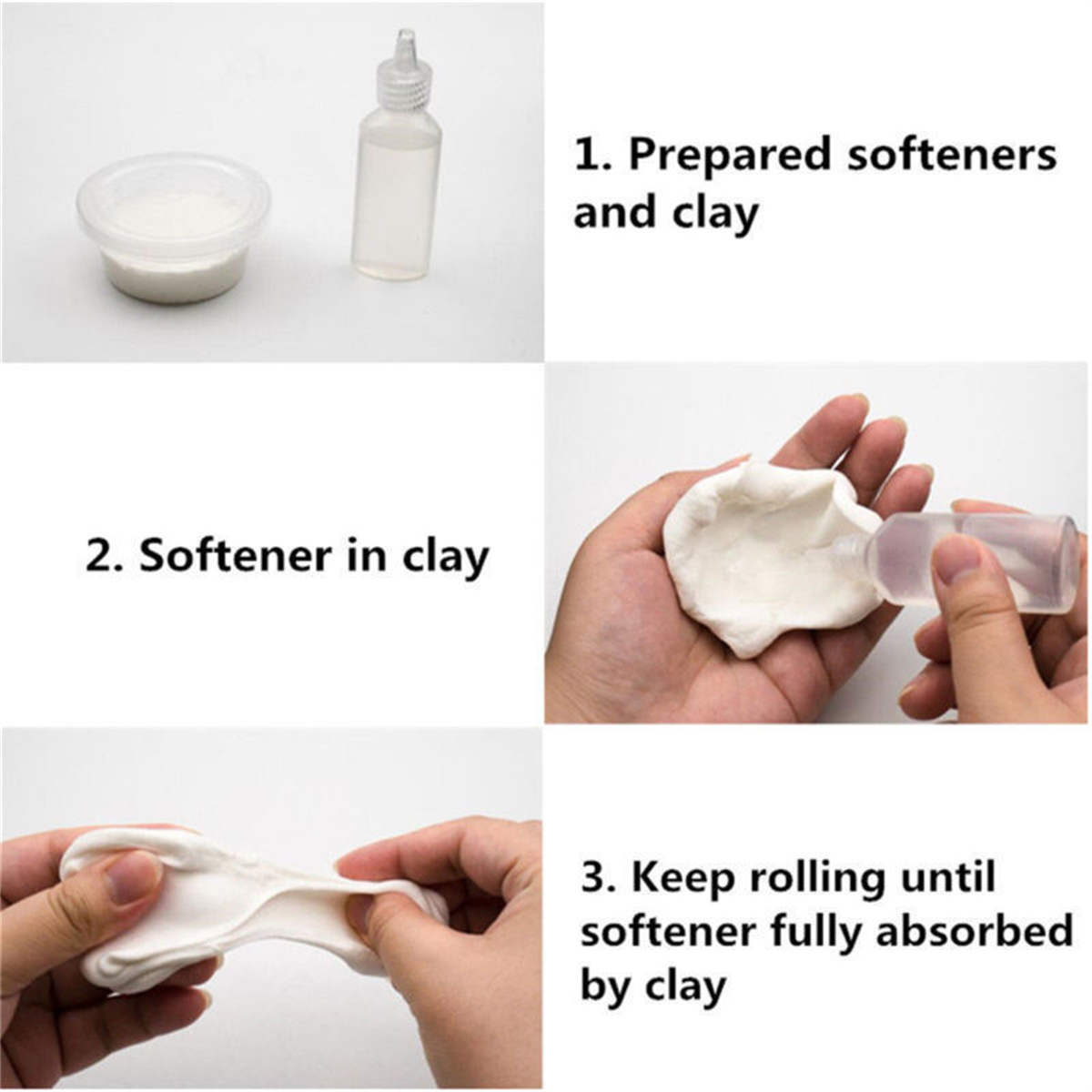 1. Prepared softeners and clay

2. Softener in clay

3. Keep rolling until softener fully absorbed by clay