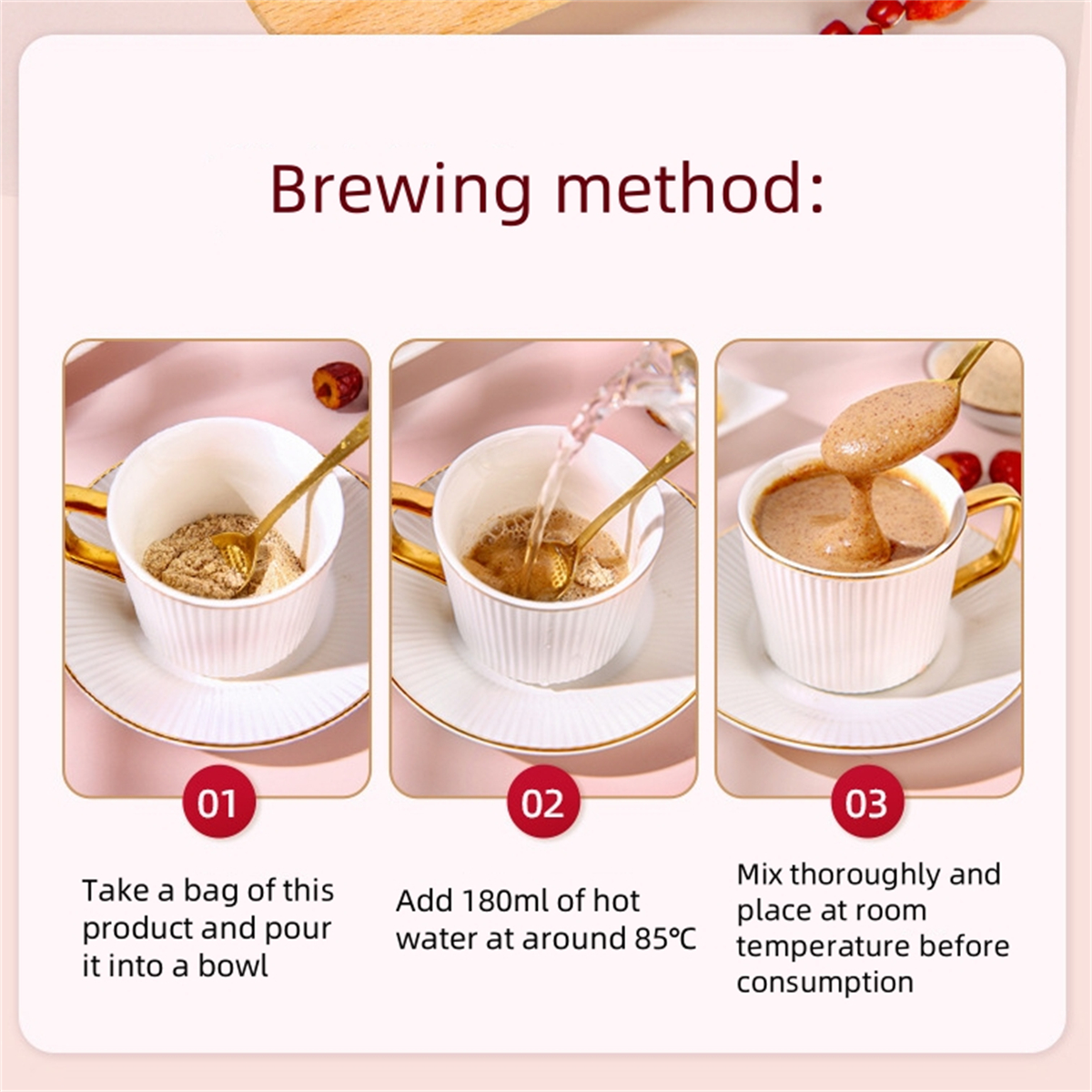 Brewing method:

01

Take a bag of this product and pour it into a bowl

02

Add 180ml of hot water at around 85℃

03

Mix thoroughly and place at room temperature before consumption