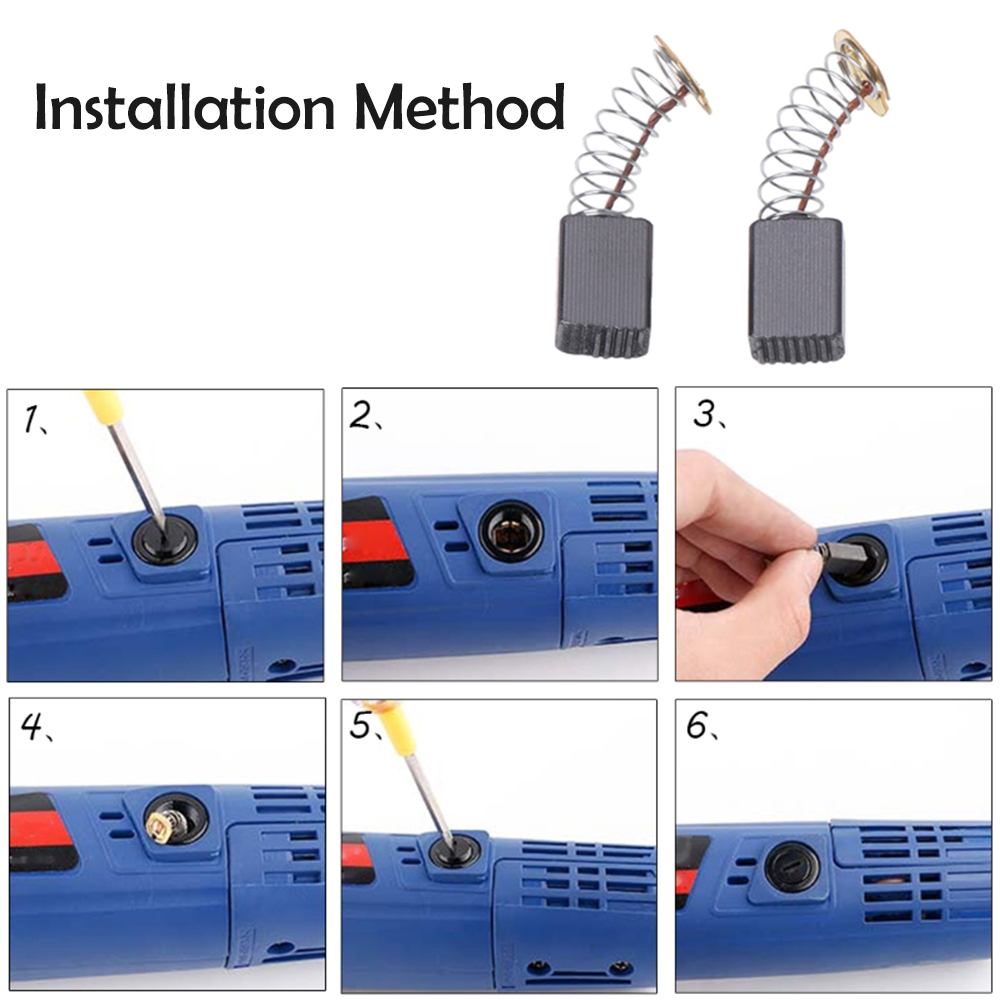 Installation Method

1、

2、

3、

4、

5、

6、