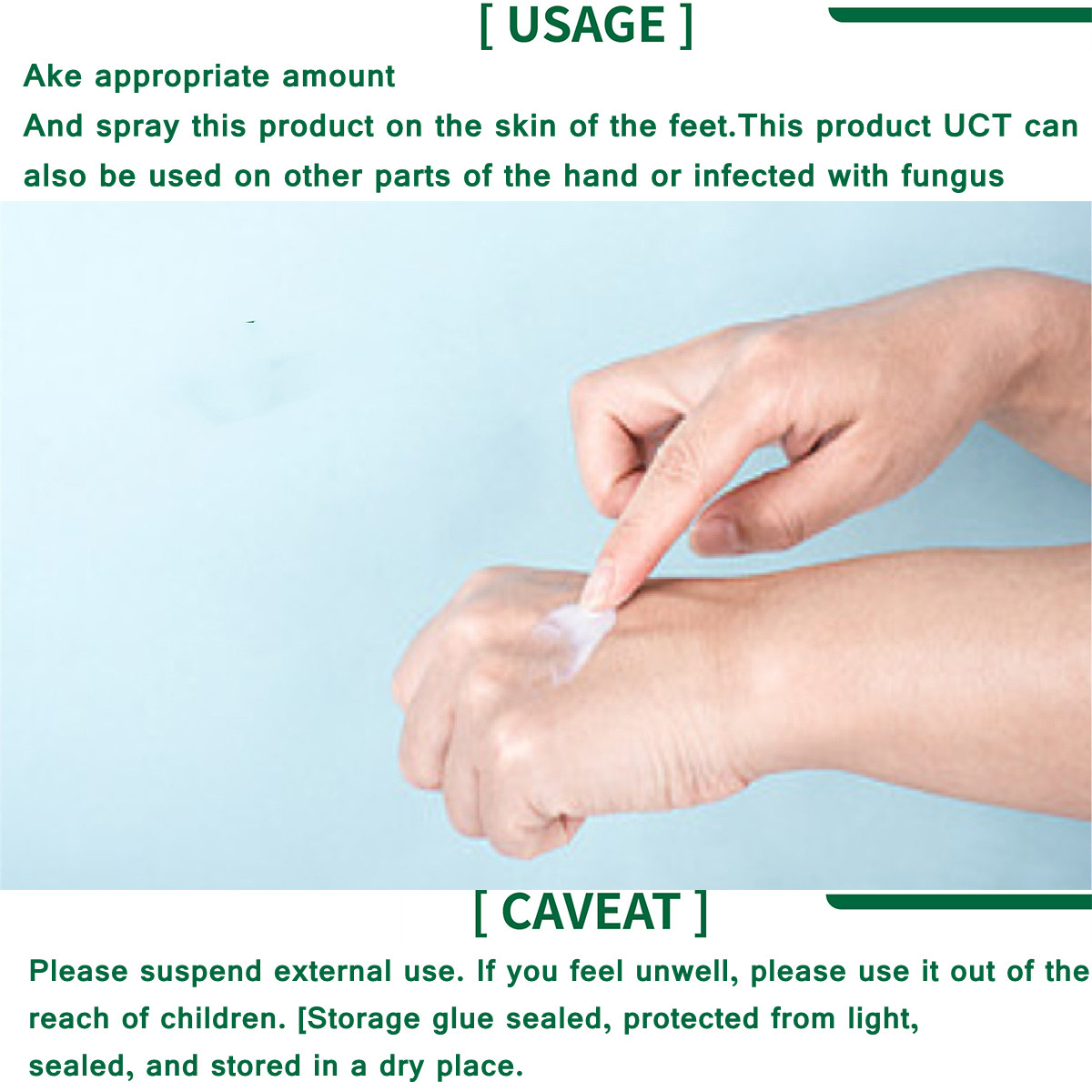 [ USAGE ]

Ake appropriate amount
And spray this product on the skin of the feet.This product UCT can also be used on other parts of the hand or infected with fungus

[ CAVEAT ]

Please suspend external use. If you feel unwell, please use it out of the reach of children. [Storage glue sealed, protected from light, sealed, and stored in a dry place.