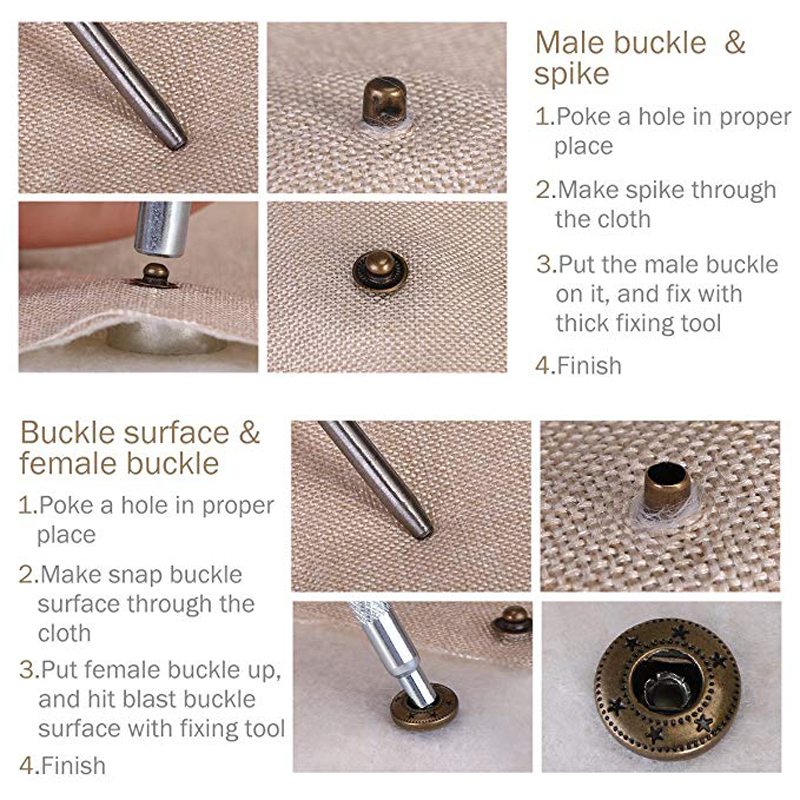 Male buckle & spike

1.Poke a hole in proper place

2.Make spike through the cloth

3.Put the male buckle on it, and fix with thick fixing tool

4.Finish

Buckle surface & female buckle

1.Poke a hole in proper place

2.Make snap buckle surface through the cloth

3.Put female buckle up, and hit blast buckle surface with fixing tool

4.Finish