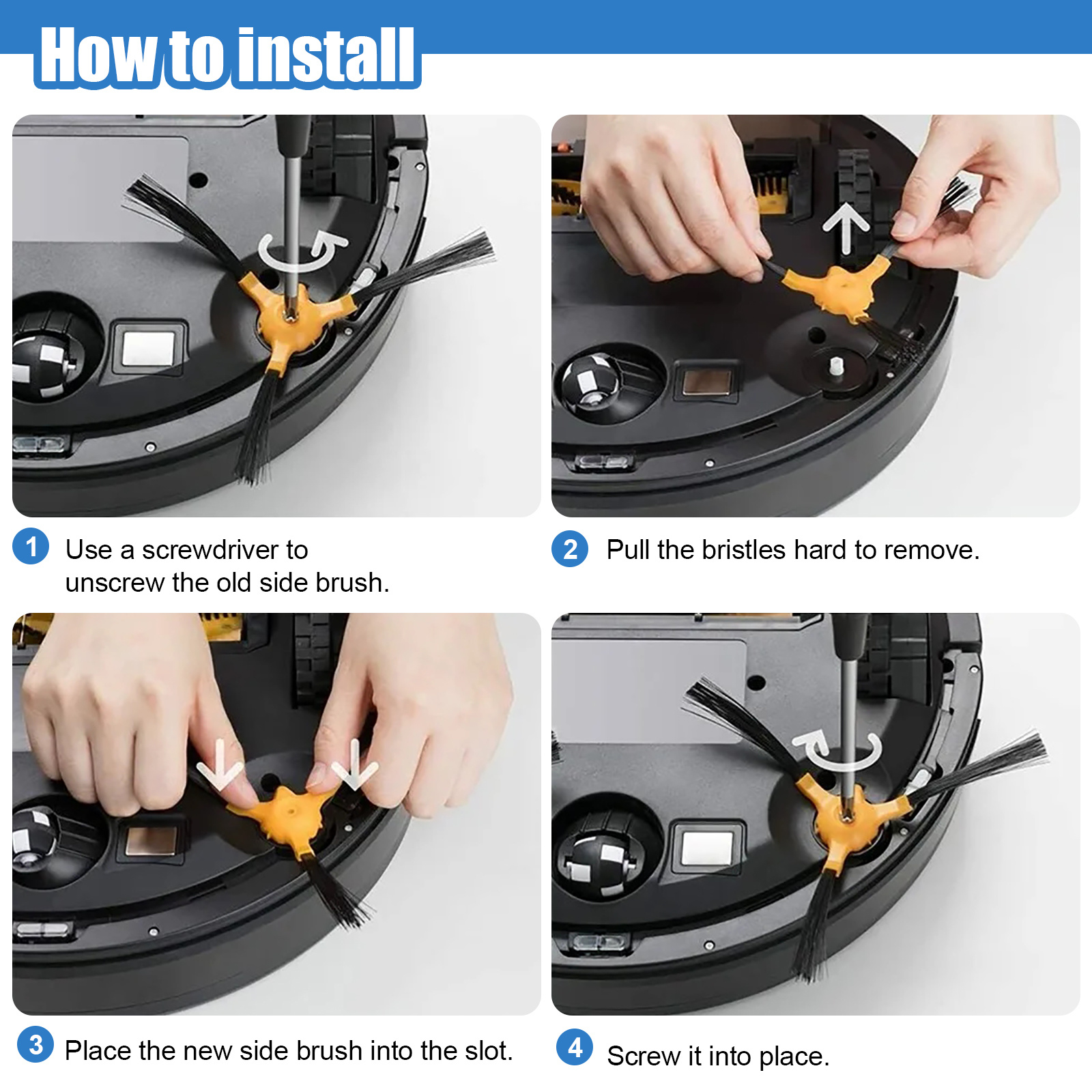 How to install

1 Use a screwdriver to unscrew the old side brush.

2 Pull the bristles hard to remove.

3 Place the new side brush into the slot.

4 Screw it into place.