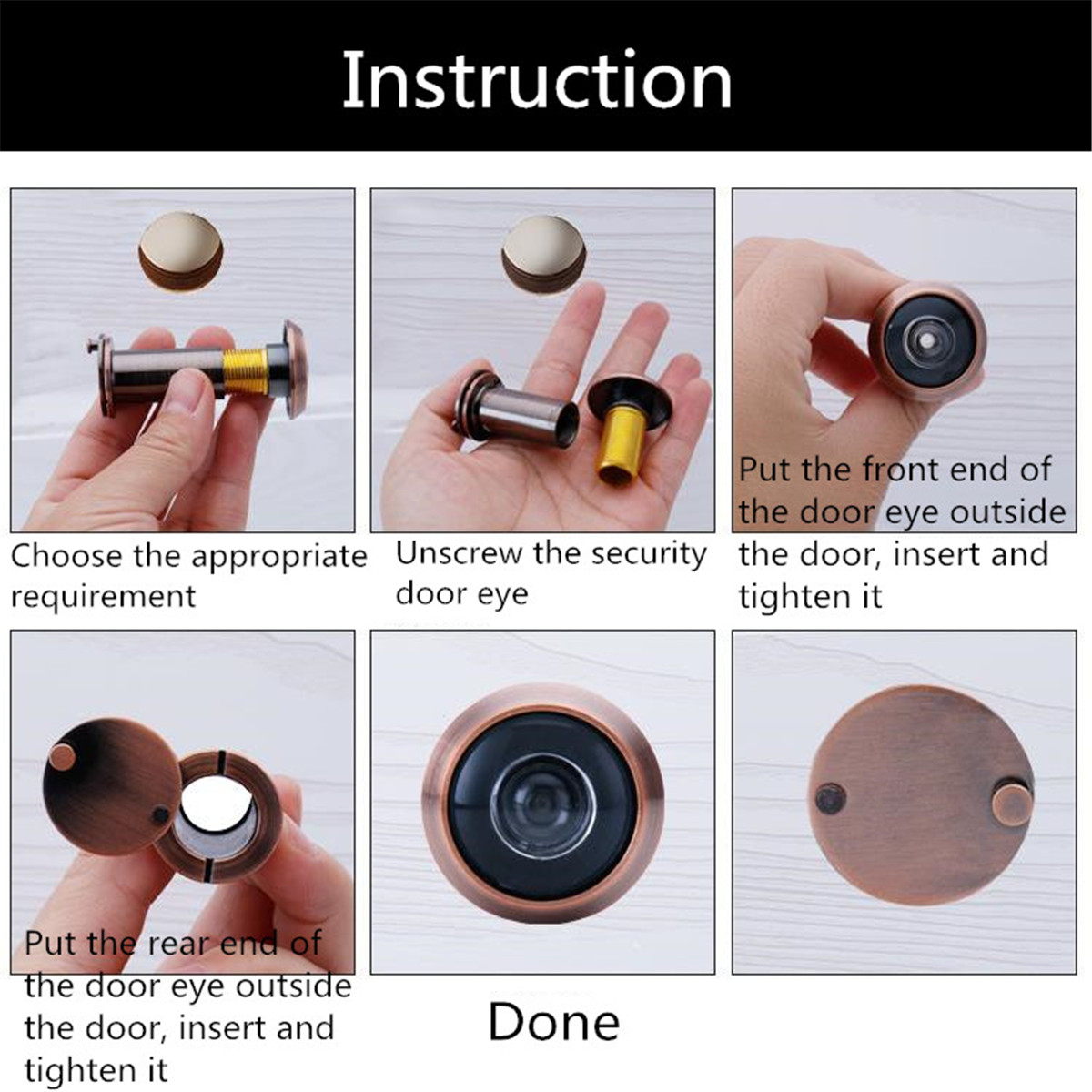 Instruction

Choose the appropriate requirement

Unscrew the security door eye

Put the front end of the door eye outside the door, insert and tighten it

Put the rear end of the door eye outside the door, insert and tighten it

Done