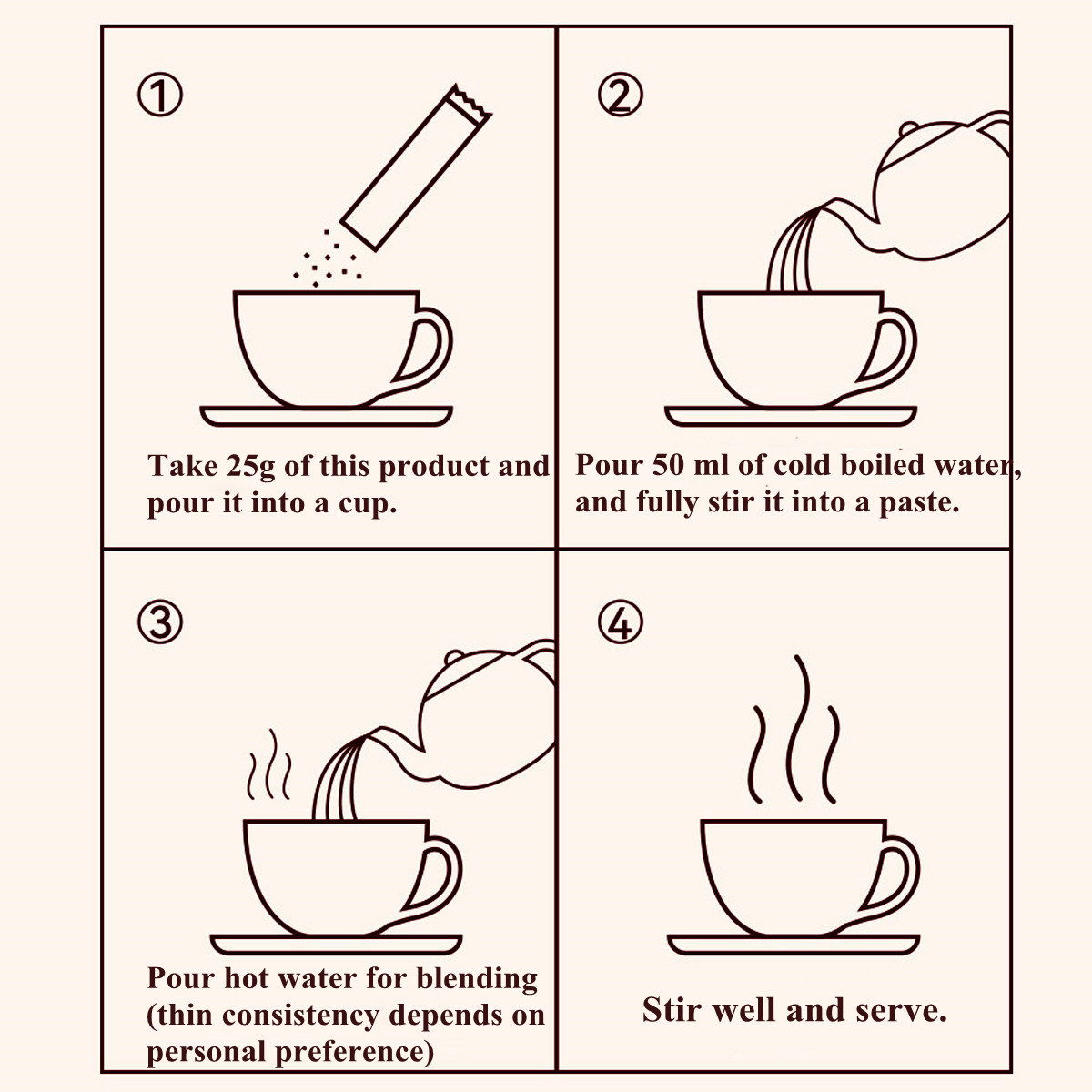 ①

Take 25g of this product and pour it into a cup.

②

Pour 50 ml of cold boiled water, and fully stir it into a paste.

③

Pour hot water for blending (thin consistency depends on personal preference)

④

Stir well and serve.