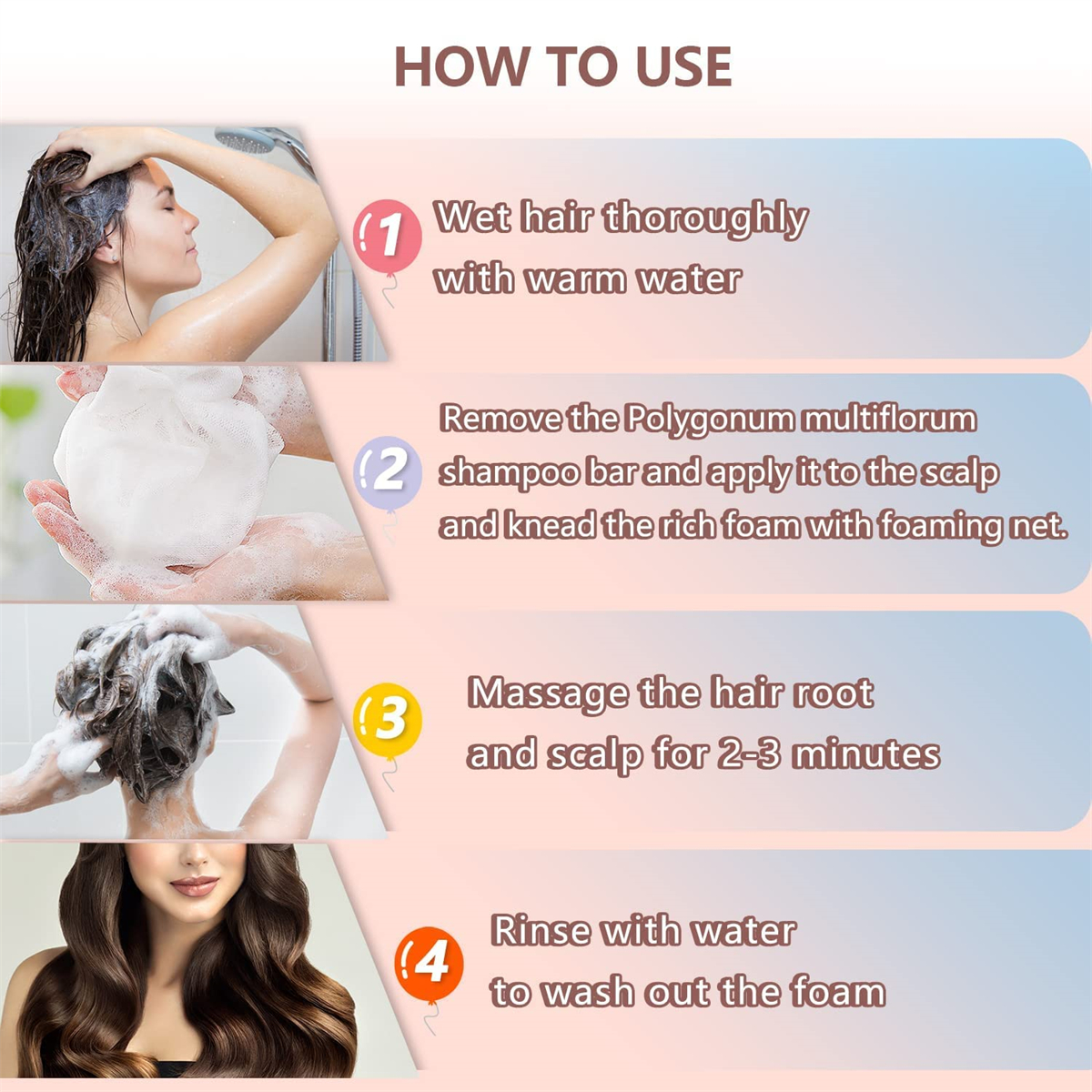 HOW TO USE

1 Wet hair thoroughly with warm water

2 Remove the Polygonum multiflorum shampoo bar and apply it to the scalp and knead the rich foam with foaming net.

3 Massage the hair root and scalp for 2-3 minutes

4 Rinse with water to wash out the foam