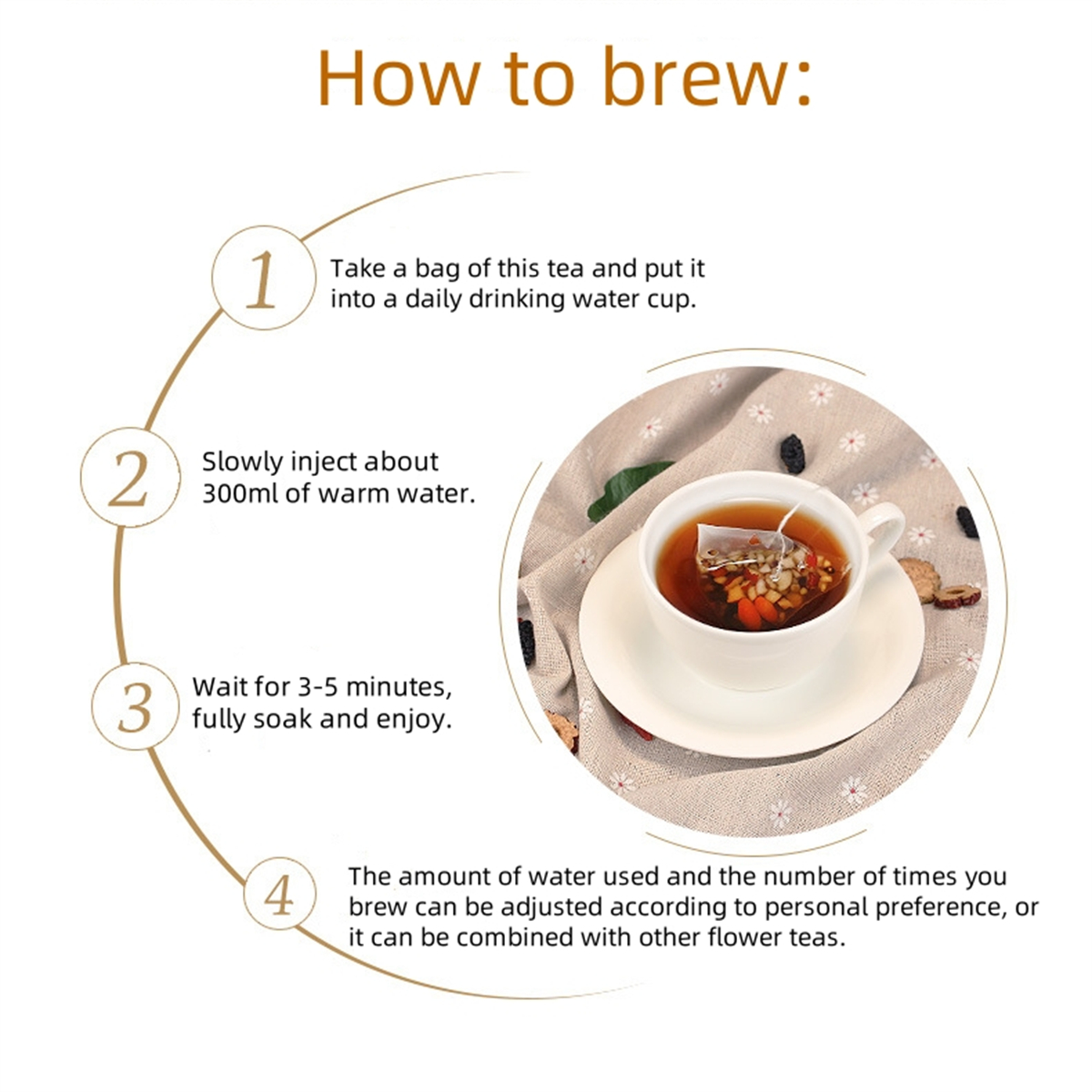 How to brew:

1 Take a bag of this tea and put it into a daily drinking water cup.

2 Slowly inject about 300ml of warm water.

3 Wait for 3-5 minutes, fully soak and enjoy.

4 The amount of water used and the number of times you brew can be adjusted according to personal preference, or it can be combined with other flower teas.