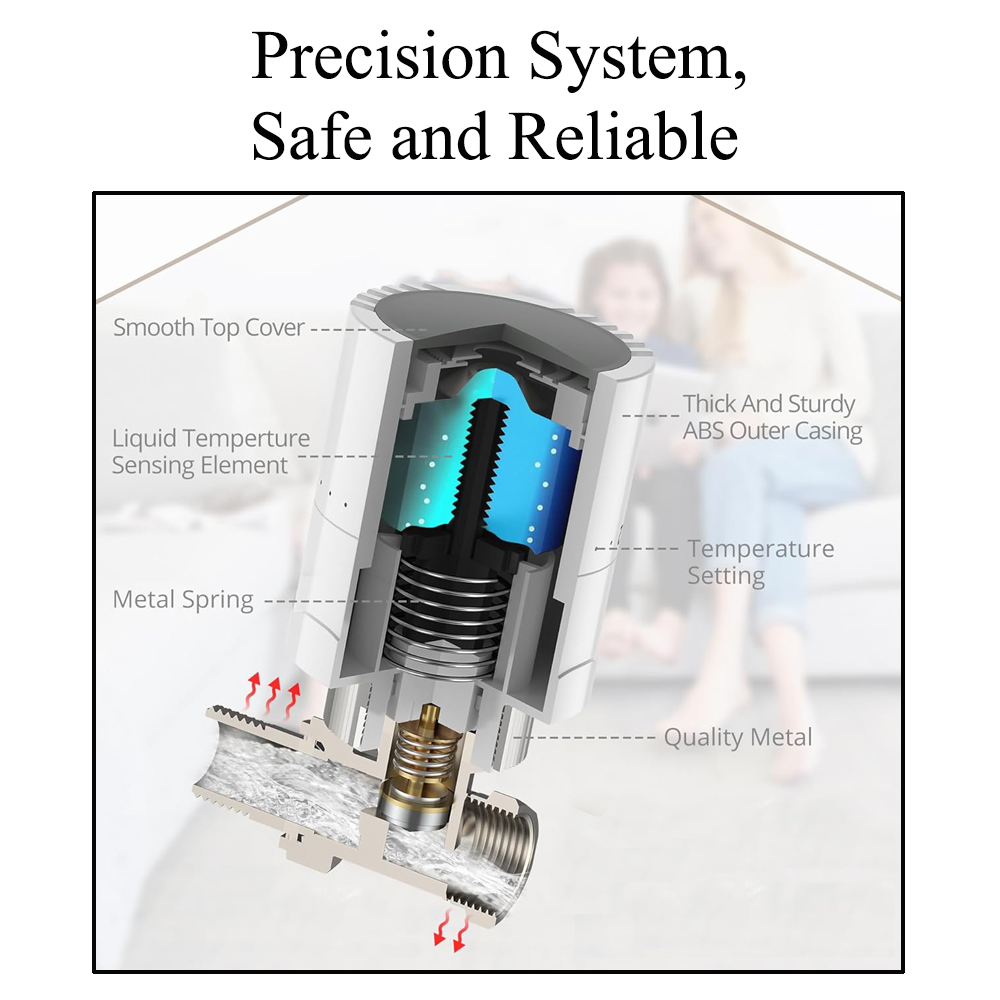 Precision System,
Safe and Reliable

Smooth Top Cover

Liquid Temperture
Sensing Element

Metal Spring

Thick And Sturdy
ABS Outer Casing

Temperature
Setting

Quality Metal