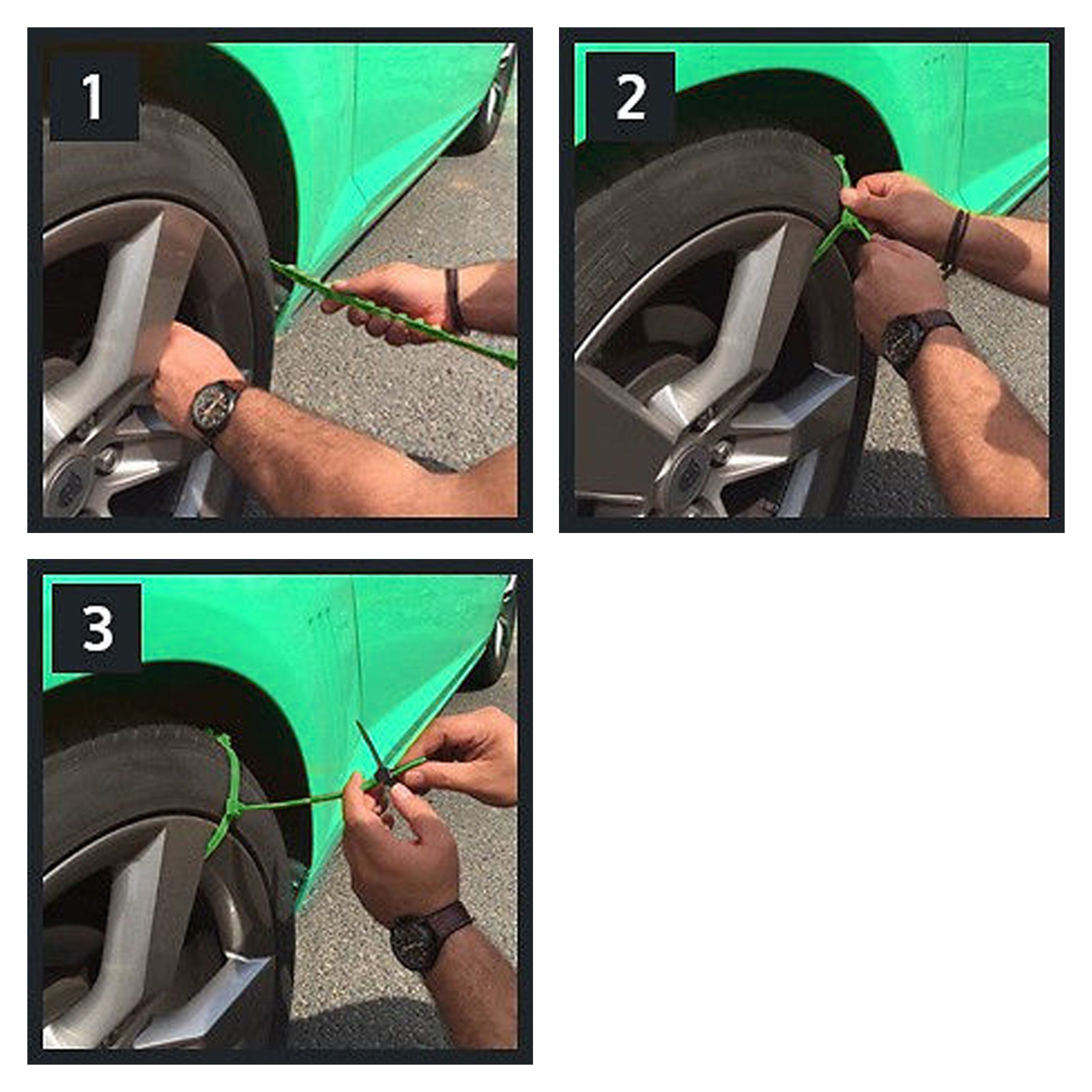 1

2

3