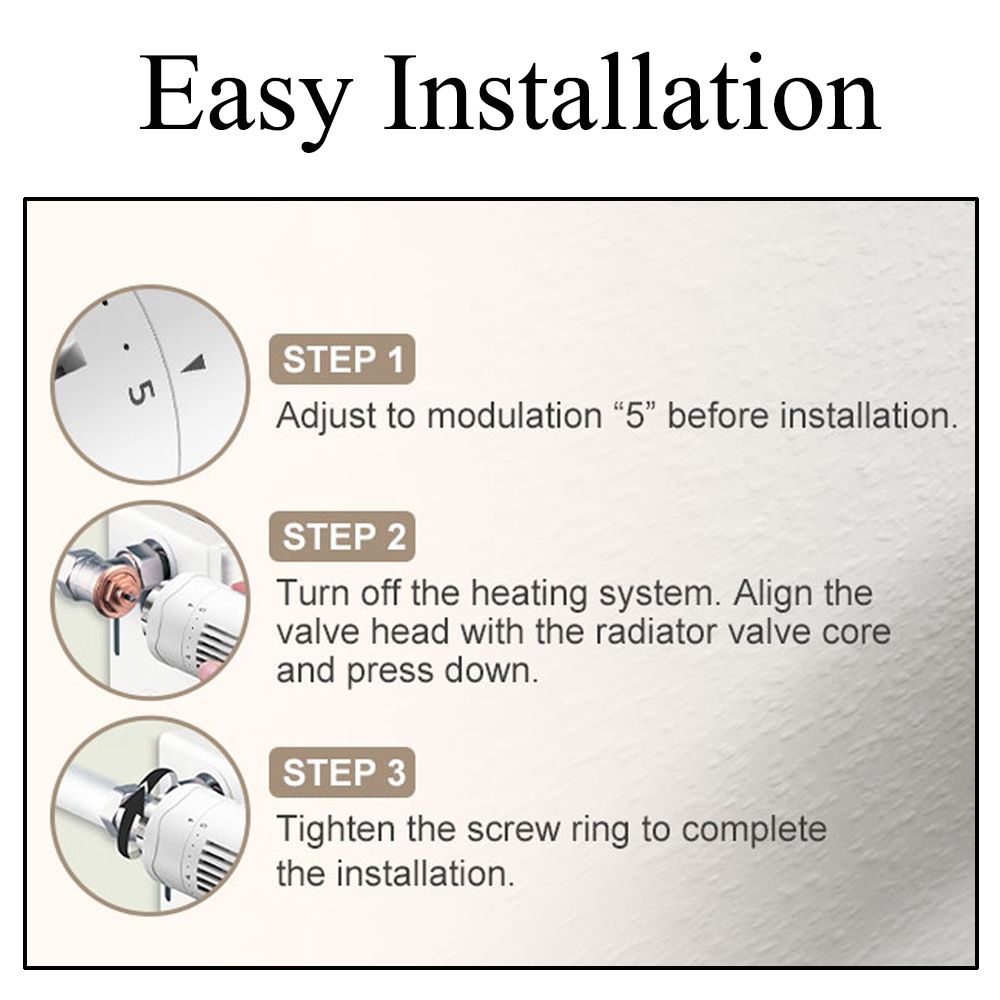 Easy Installation

5

STEP 1
Adjust to modulation “5” before installation.

STEP 2
Turn off the heating system. Align the valve head with the radiator valve core and press down.

STEP 3
Tighten the screw ring to complete the installation.