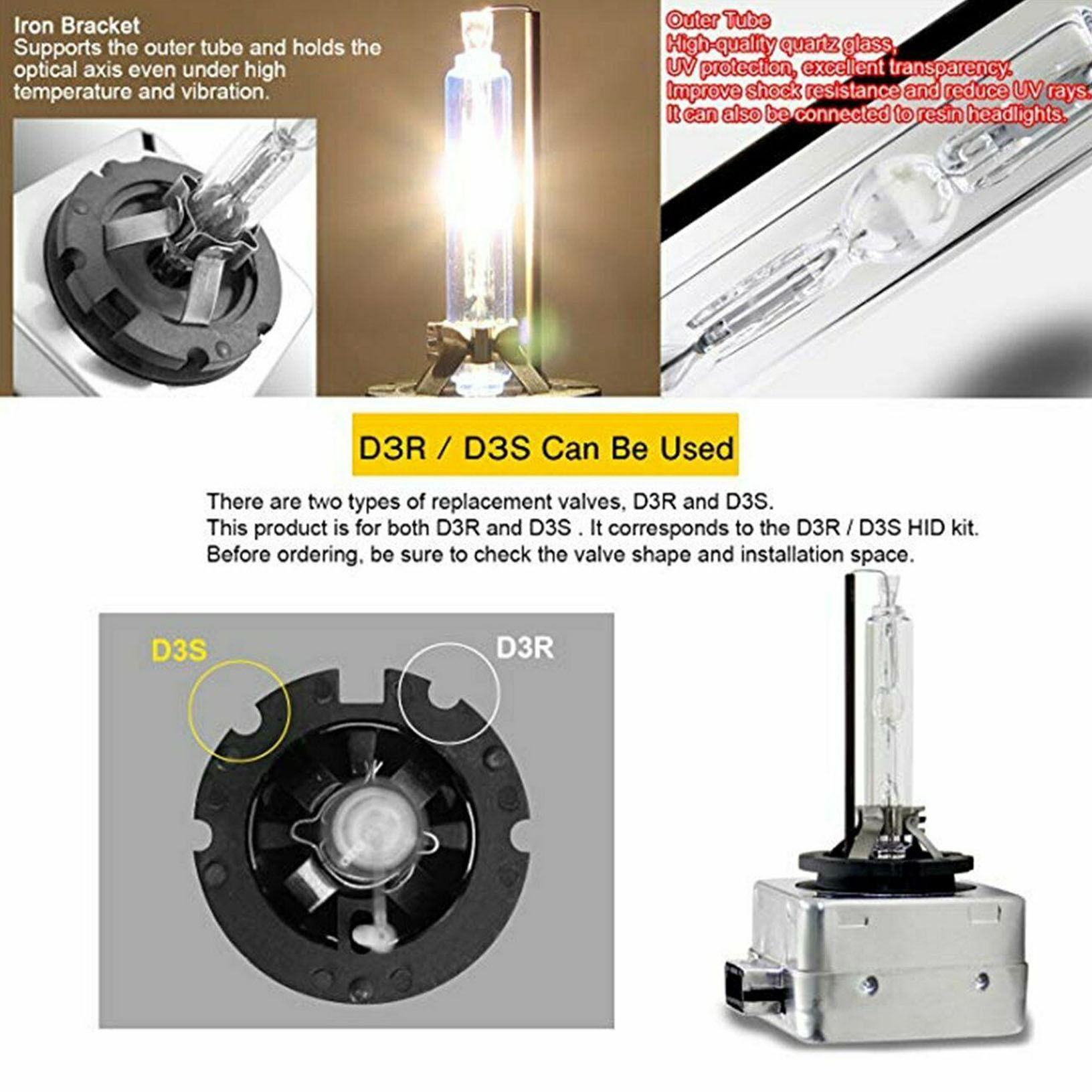 Iron Bracket
Supports the outer tube and holds the optical axis even under high temperature and vibration.

Outer Tube
High-quality quartz glass,
UV protection, excellent transparency.
Improve shock resistance and reduce UV rays.
It can also be connected to resin headlights.

D3R / D3S Can Be Used

There are two types of replacement valves, D3R and D3S.
This product is for both D3R and D3S . It corresponds to the D3R / D3S HID kit.
Before ordering, be sure to check the valve shape and installation space.

D3S
D3R