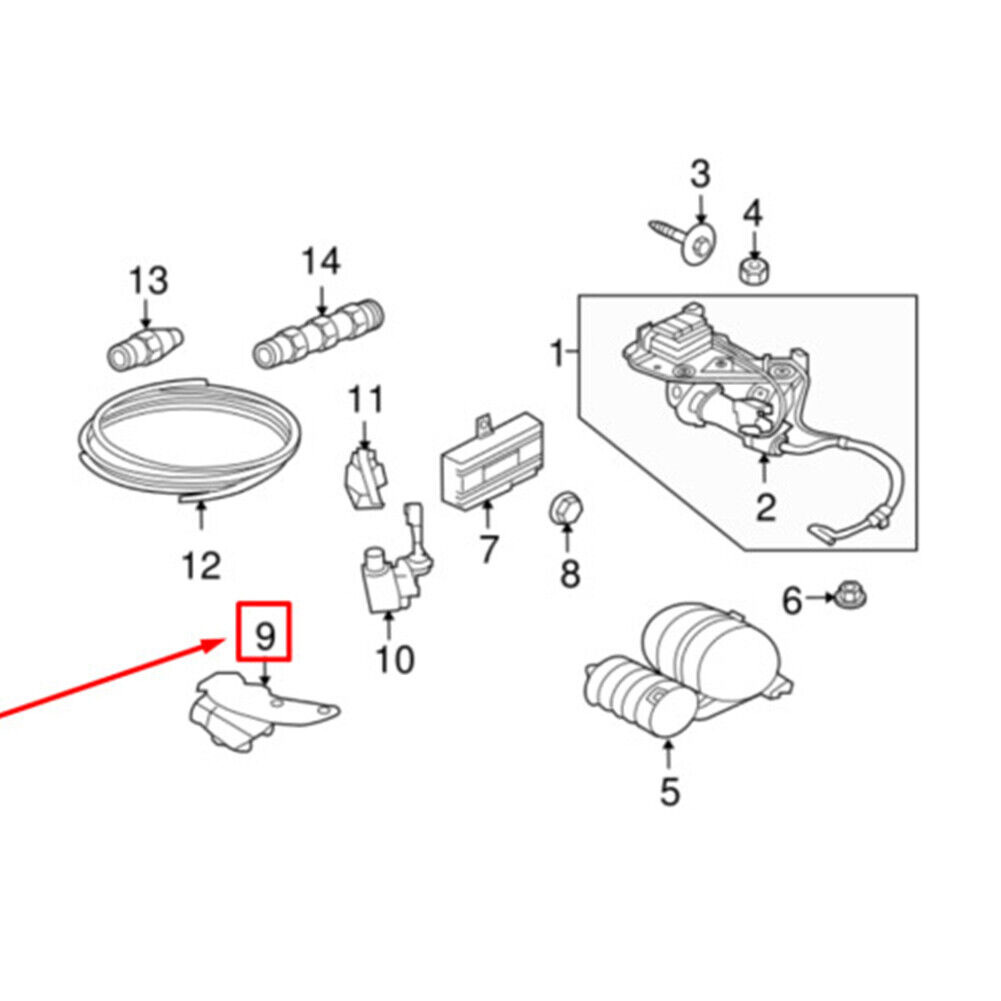 3
4
13
14
1
11
2
12
7
8
6
9
10
5