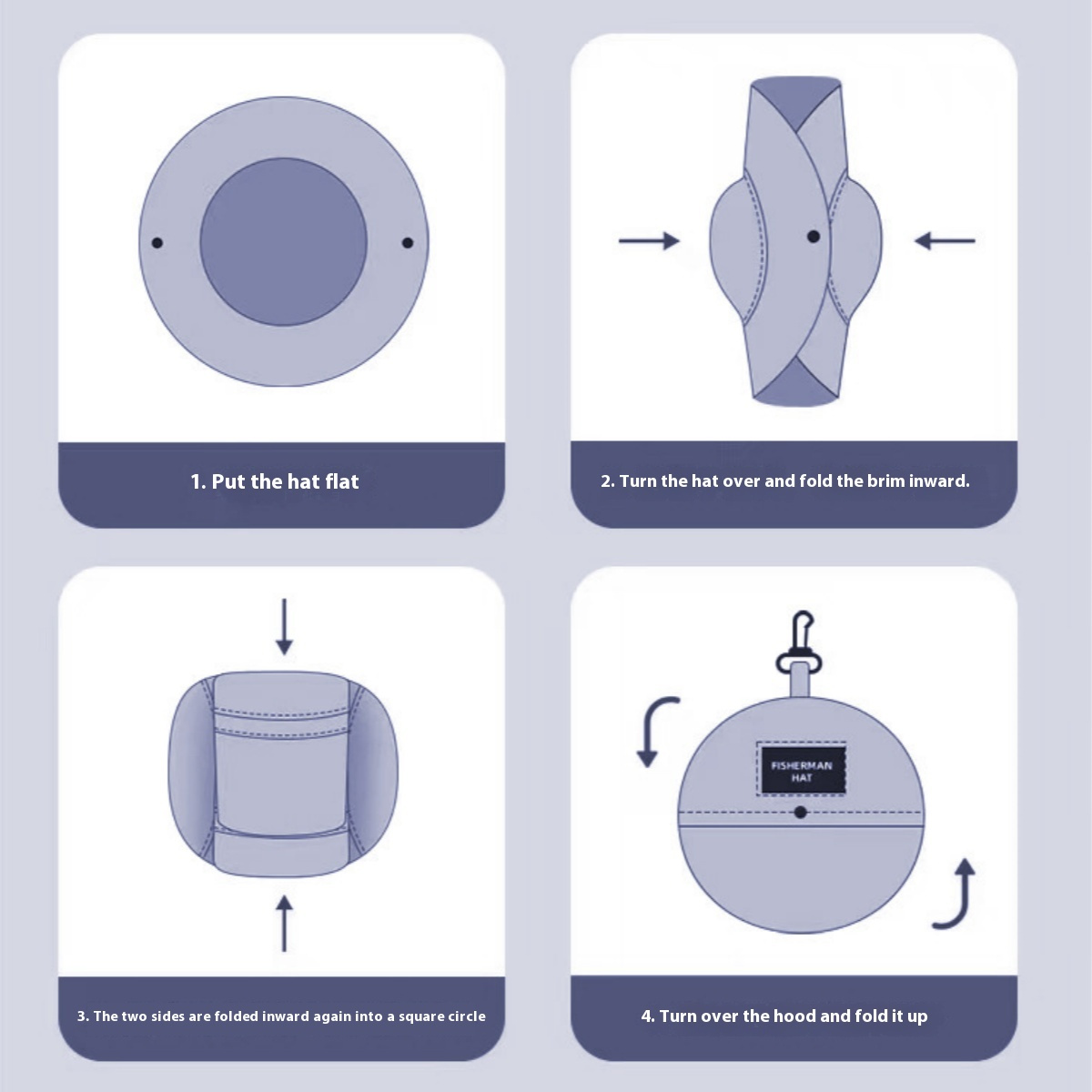 1. Put the hat flat

2. Turn the hat over and fold the brim inward.

3. The two sides are folded inward again into a square circle

FISHERMAN HAT

4. Turn over the hood and fold it up