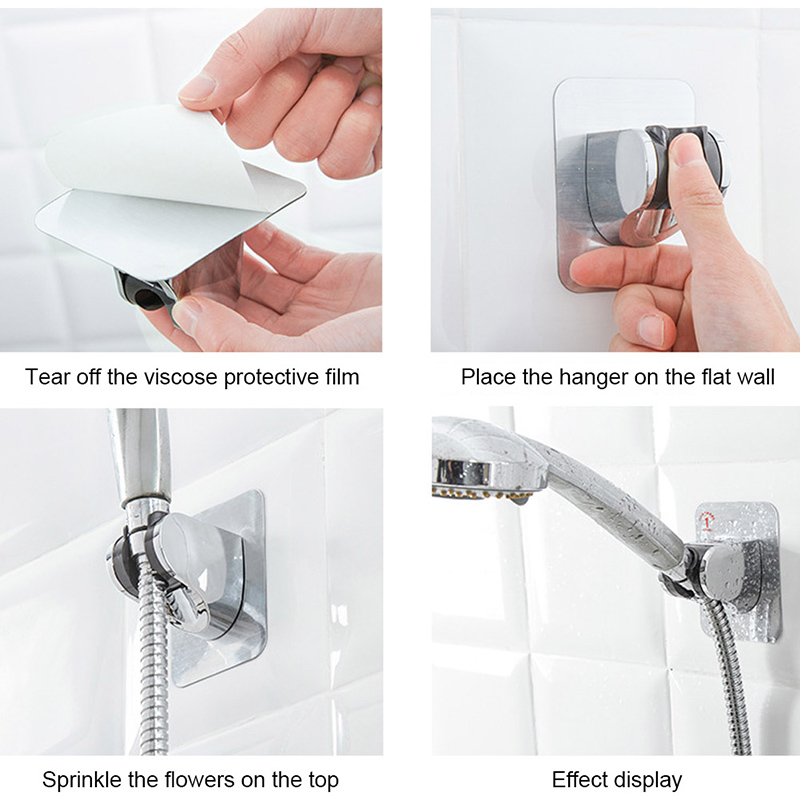 Tear off the viscose protective film

Place the hanger on the flat wall

Sprinkle the flowers on the top

Effect display