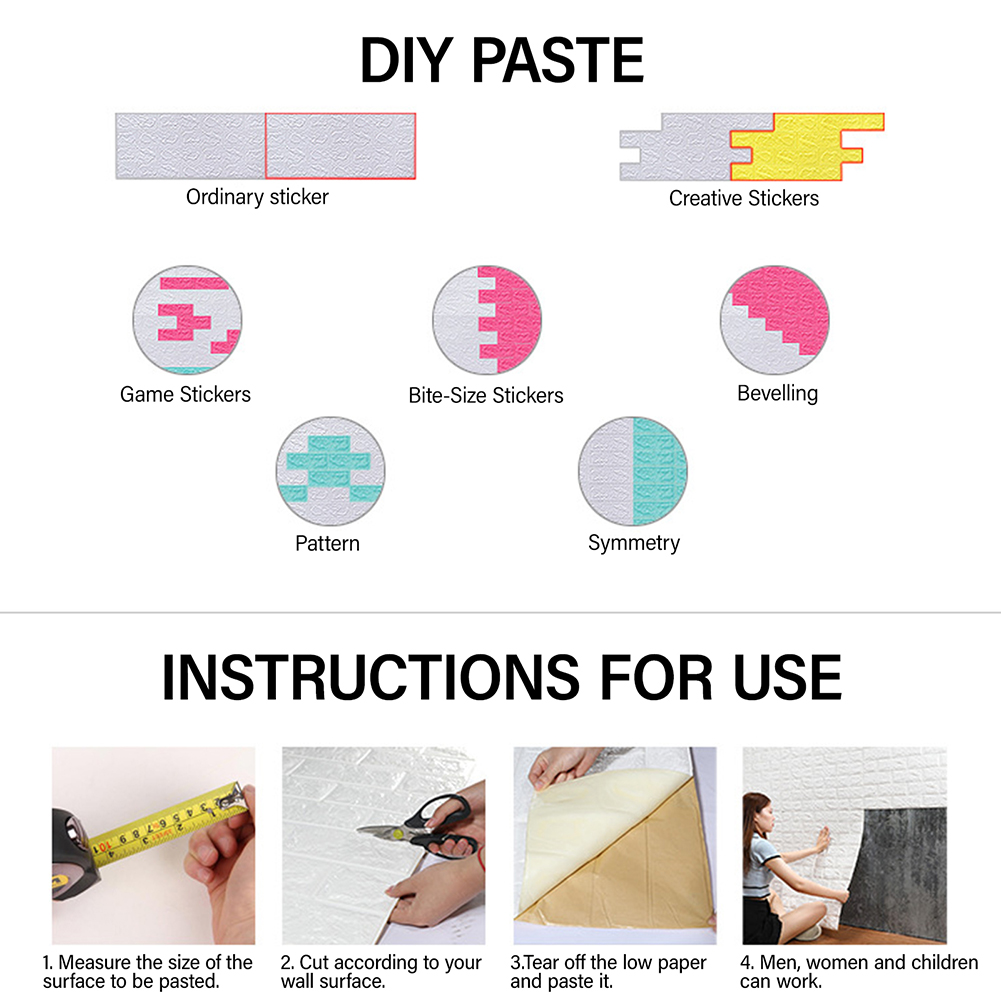 DIY PASTE

Ordinary sticker

Creative Stickers

Game Stickers

Bite-Size Stickers

Bevelling

Pattern

Symmetry

INSTRUCTIONS FOR USE

1. Measure the size of the surface to be pasted.

2. Cut according to your wall surface.

3.Tear off the low paper and paste it.

4. Men, women and children can work.