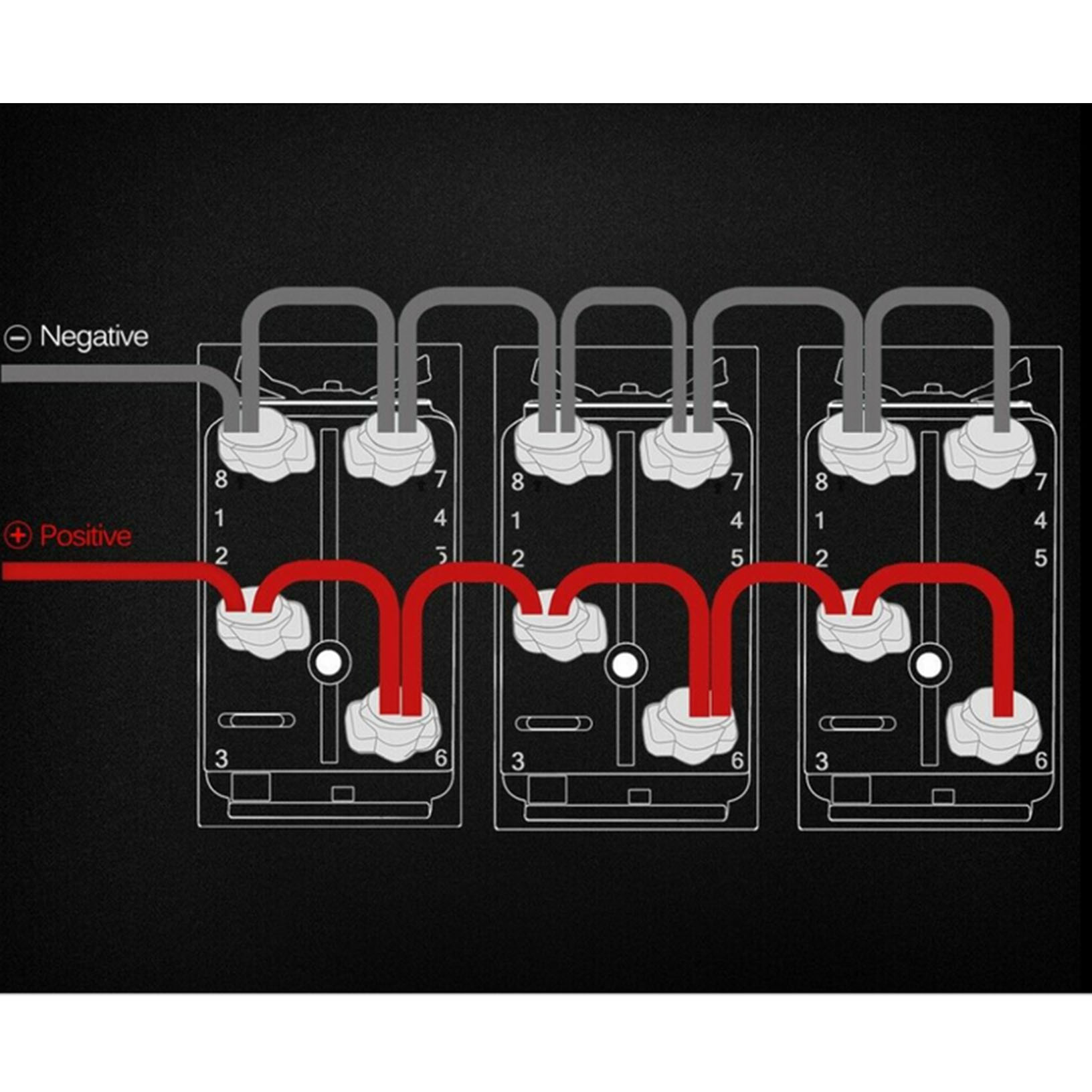 Negative

Positive

8 7
1 4
2 5
3 6

8 7
1 4
2 5
3 6

8 7
1 4
2 5
3 6