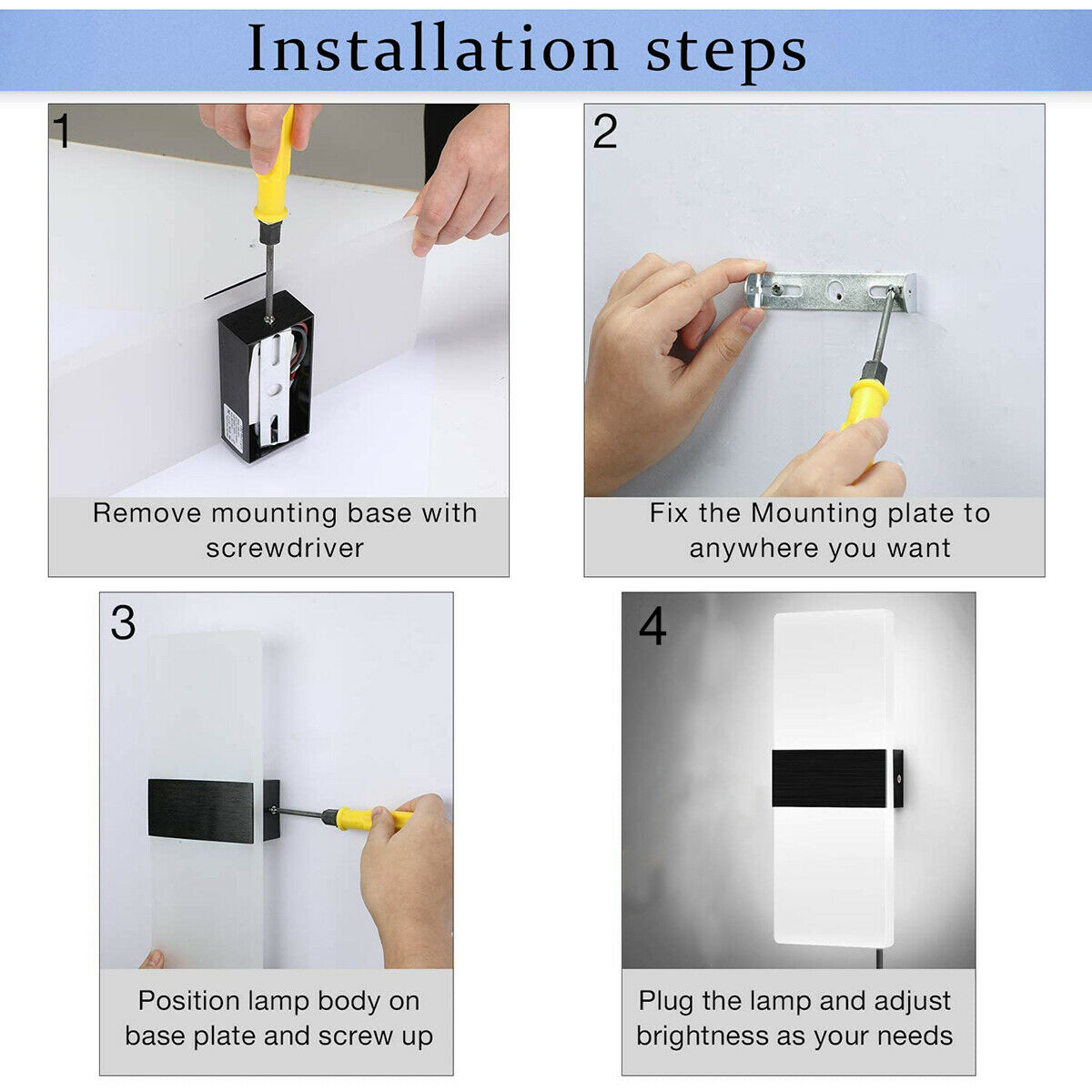 Installation steps

1

Remove mounting base with screwdriver

2

Fix the Mounting plate to anywhere you want

3

Position lamp body on base plate and screw up

4

Plug the lamp and adjust brightness as your needs