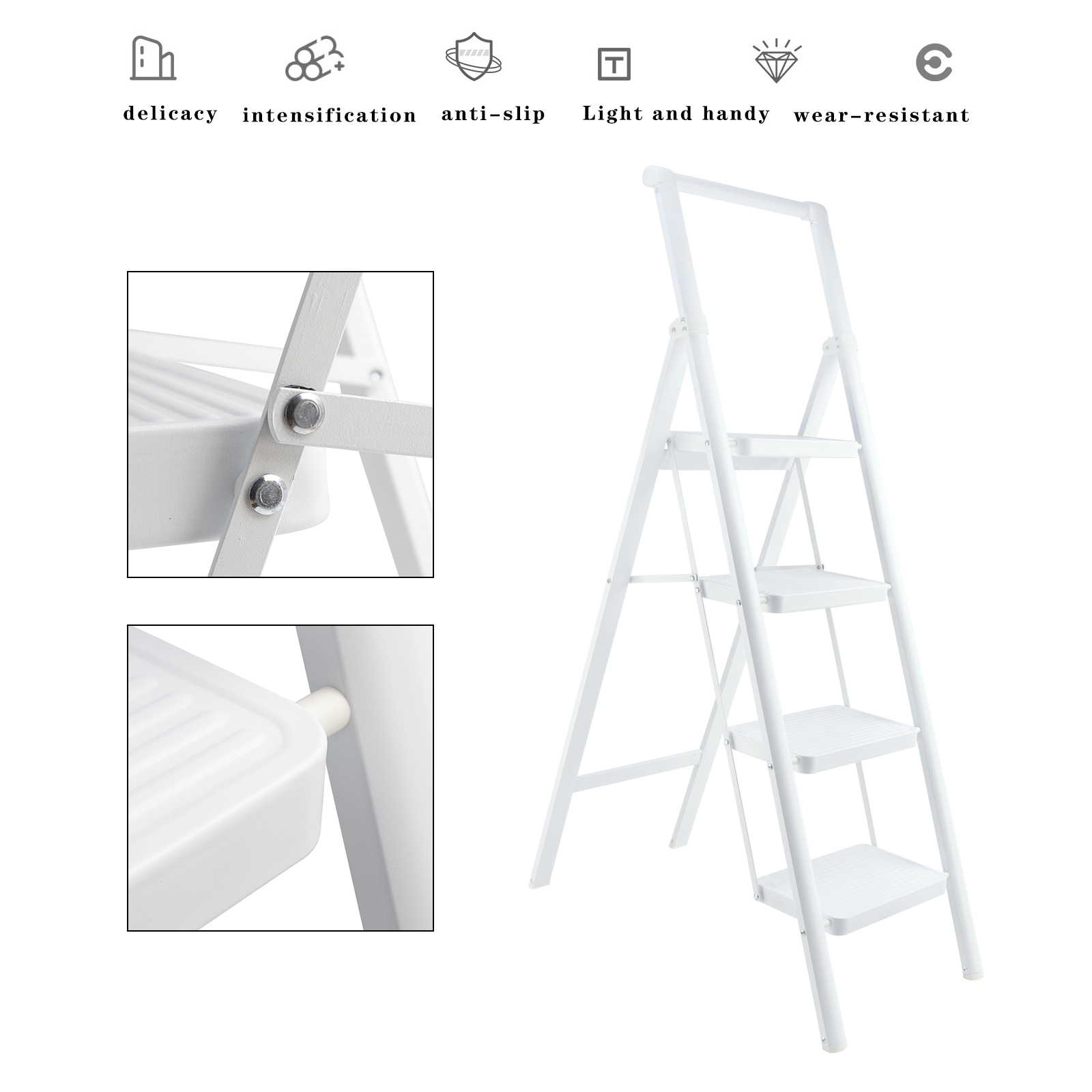 delicacy intensification anti-slip Light and handy wear-resistant