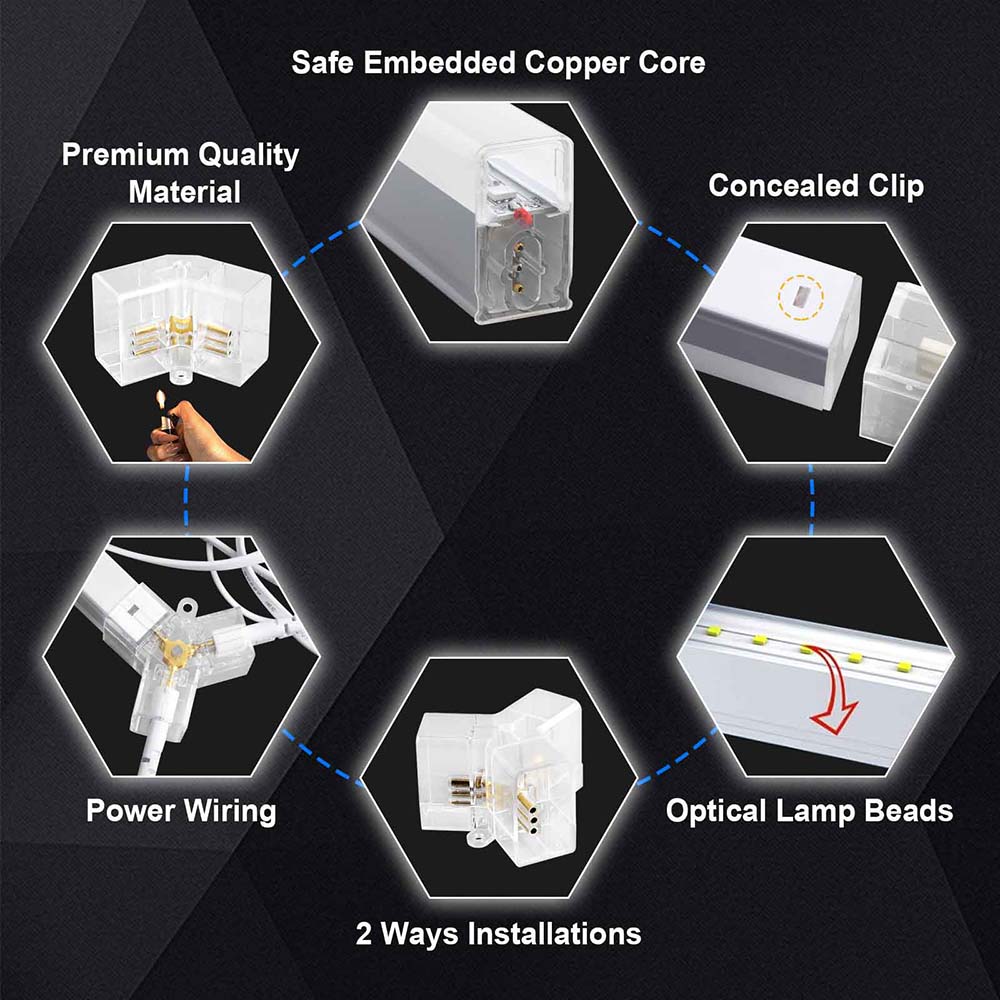 Safe Embedded Copper Core

Premium Quality Material

Concealed Clip

Power Wiring

Optical Lamp Beads

2 Ways Installations