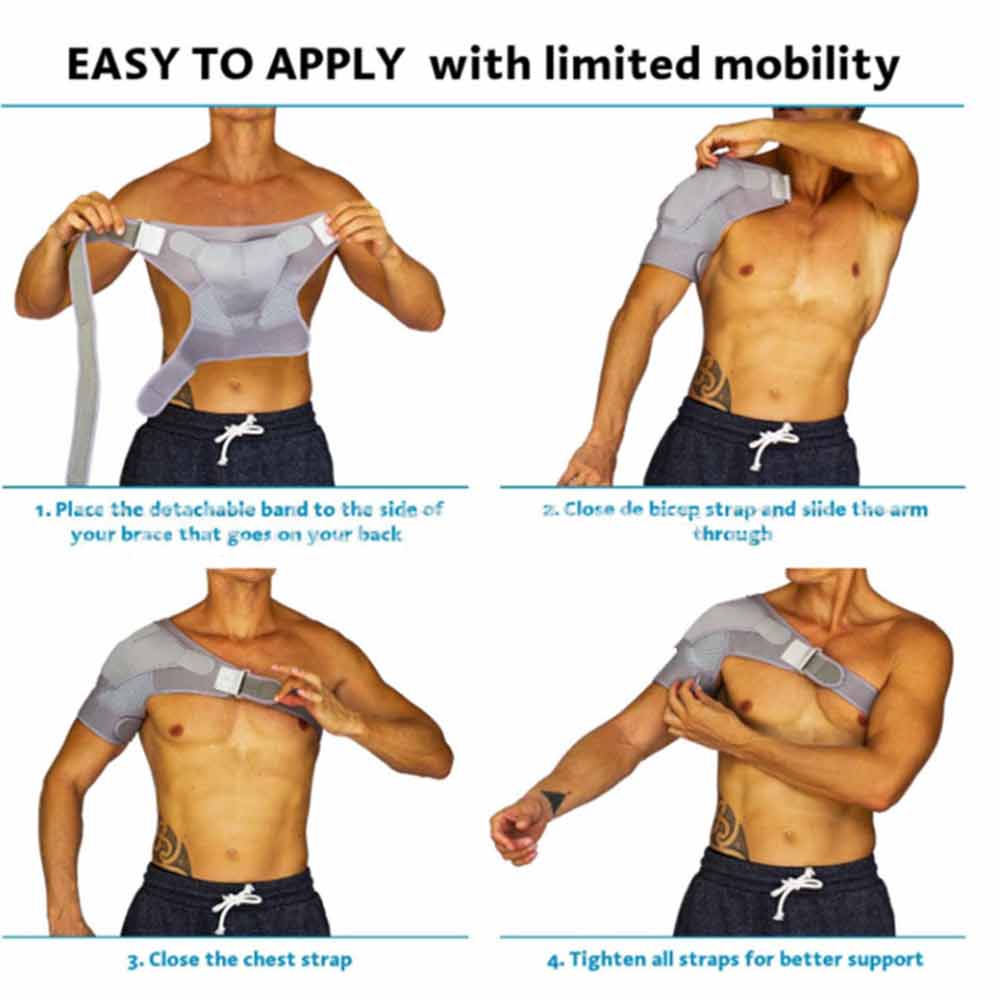 EASY TO APPLY with limited mobility

1. Place the detachable band to the side of your brace that goes on your back

2. Close de bicep strap and slide the arm through

3. Close the chest strap

4. Tighten all straps for better support