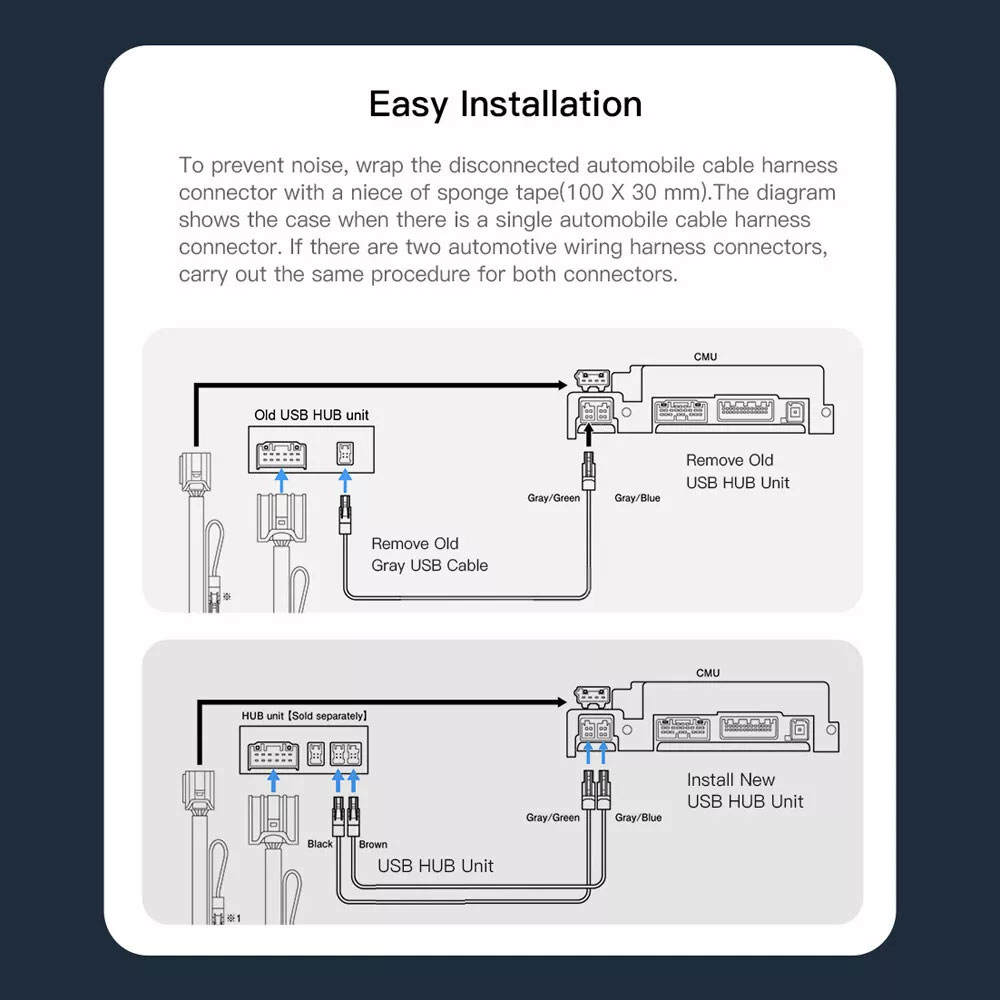 Easy Installation

To prevent noise, wrap the disconnected automobile cable harness connector with a niece of sponge tape(100 X 30 mm).The diagram shows the case when there is a single automobile cable harness connector. If there are two automotive wiring harness connectors, carry out the same procedure for both connectors.

CMU

Old USB HUB unit

Remove Old USB HUB Unit

Gray/Green

Gray/Blue

Remove Old Gray USB Cable

※

CMU

HUB unit【Sold separately】

Install New USB HUB Unit

Gray/Green

Gray/Blue

Black

Brown

USB HUB Unit

※1