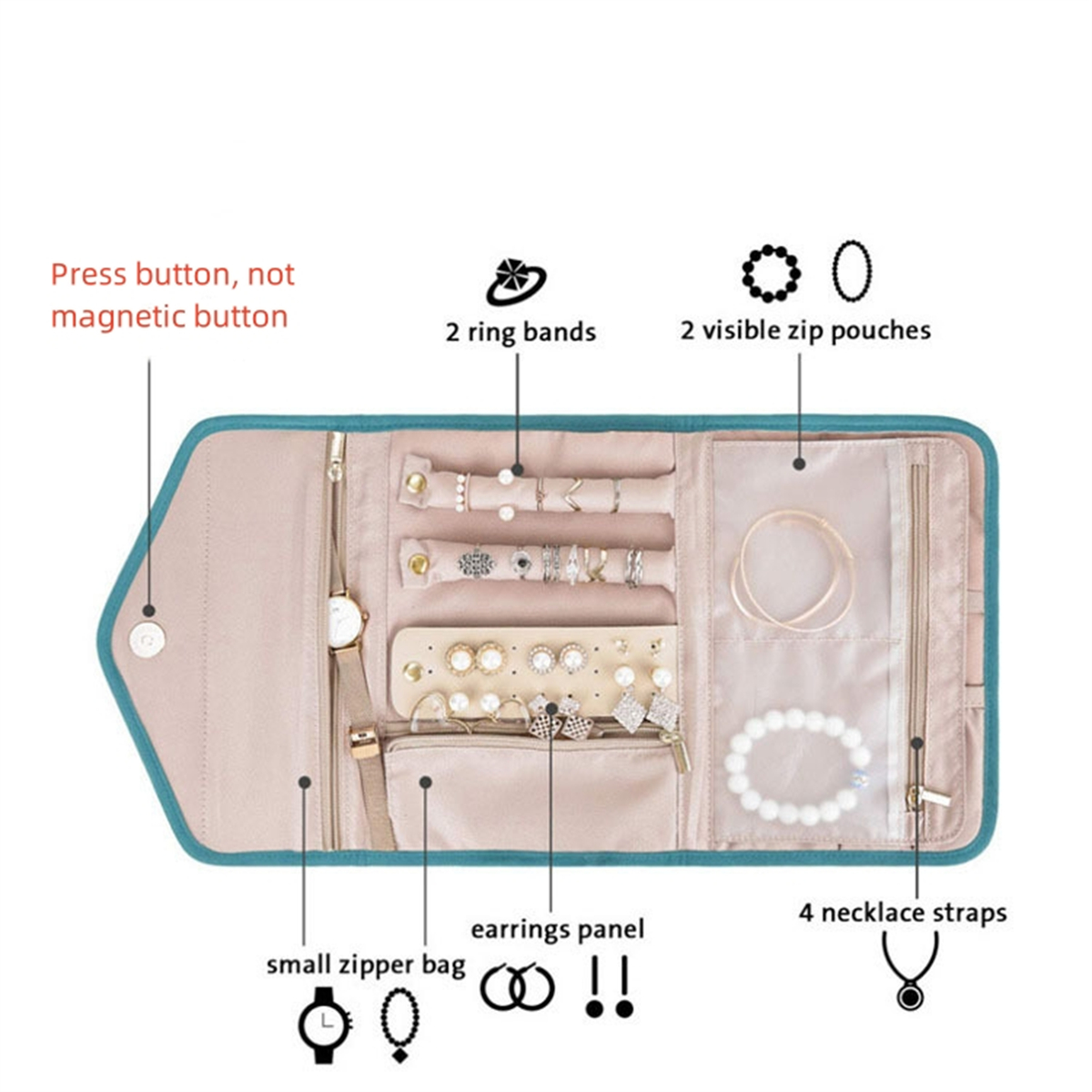 Press button, not magnetic button

2 ring bands

2 visible zip pouches

small zipper bag

earrings panel

4 necklace straps