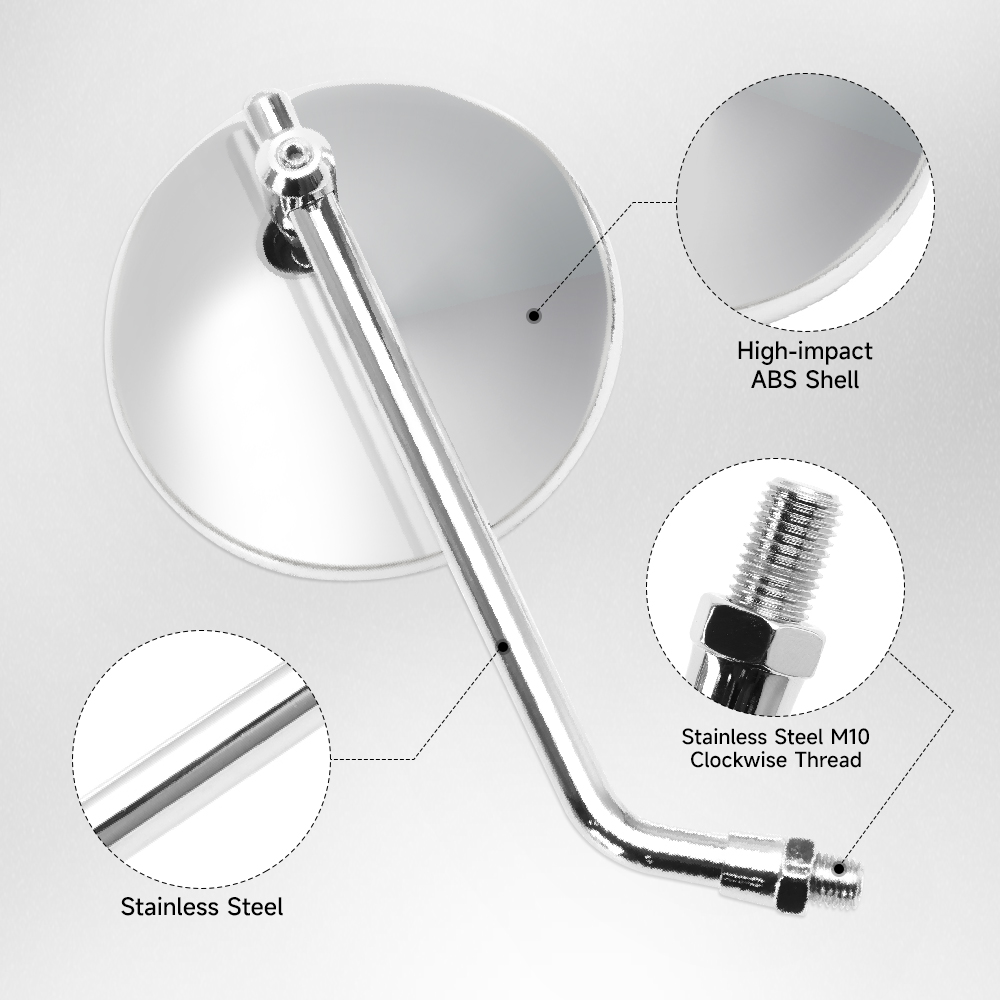 High-impact
ABS Shell

Stainless Steel M10
Clockwise Thread

Stainless Steel