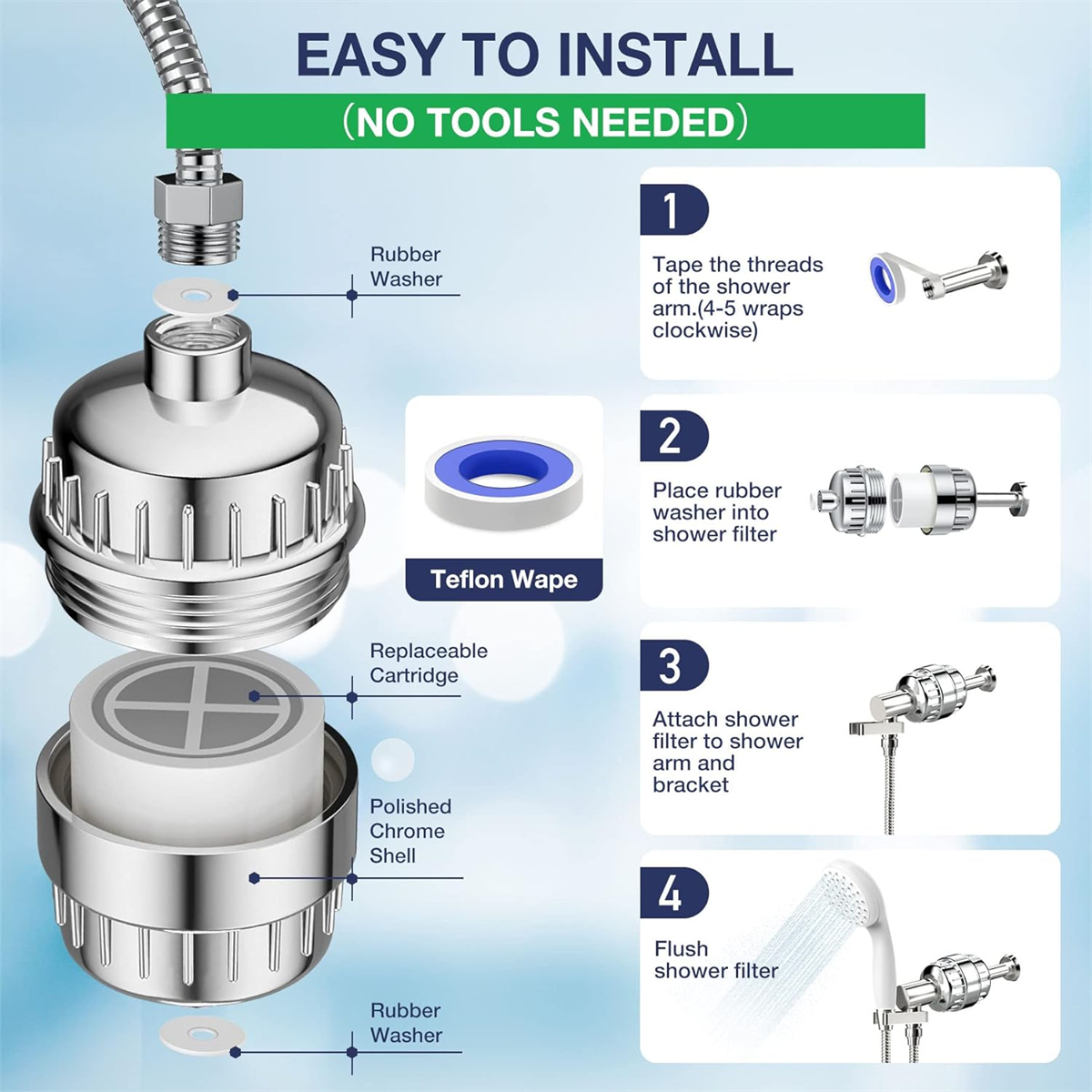 EASY TO INSTALL

（NO TOOLS NEEDED）

Rubber Washer

Teflon Wape

Replaceable Cartridge

Polished Chrome Shell

Rubber Washer

1

Tape the threads of the shower arm.(4-5 wraps clockwise)

2

Place rubber washer into shower filter

3

Attach shower filter to shower arm and bracket

4

Flush shower filter