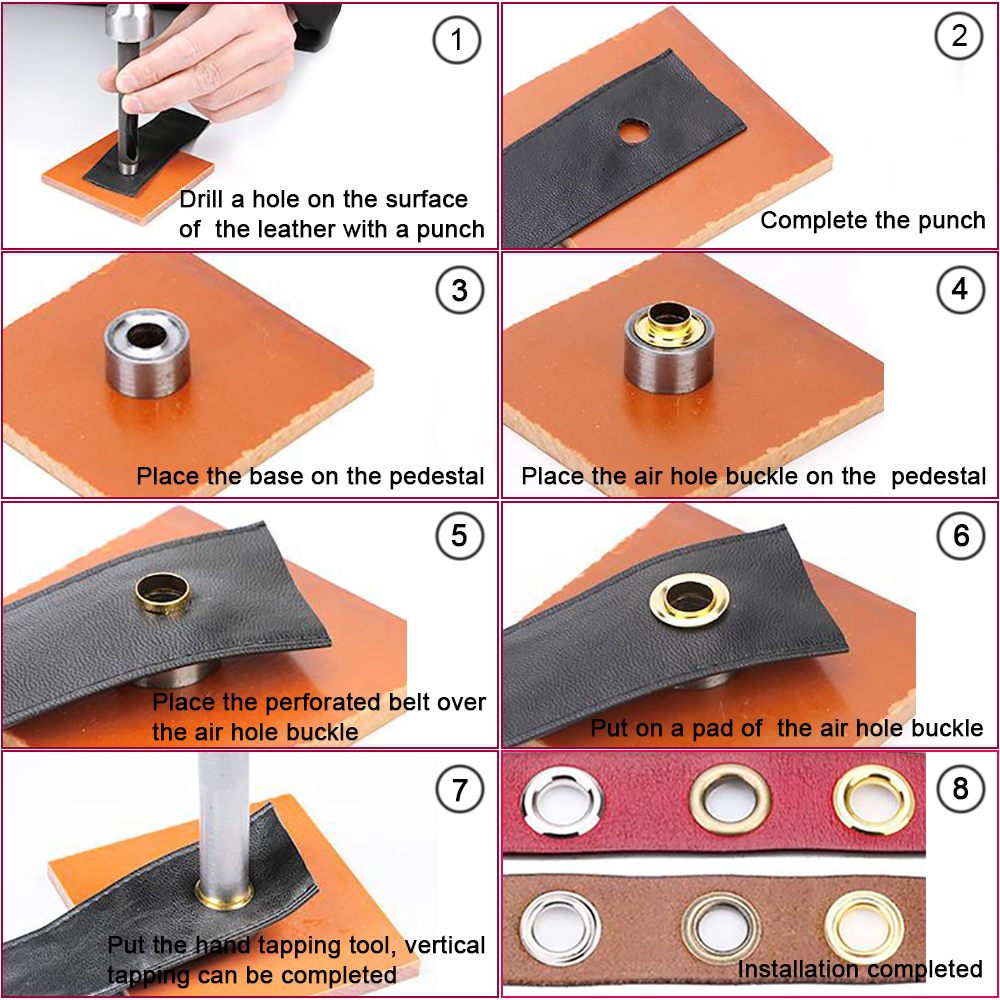 1
Drill a hole on the surface of the leather with a punch

2
Complete the punch

3
Place the base on the pedestal

4
Place the air hole buckle on the pedestal

5
Place the perforated belt over the air hole buckle

6
Put on a pad of the air hole buckle

7
Put the hand tapping tool, vertical tapping can be completed

8
Installation completed