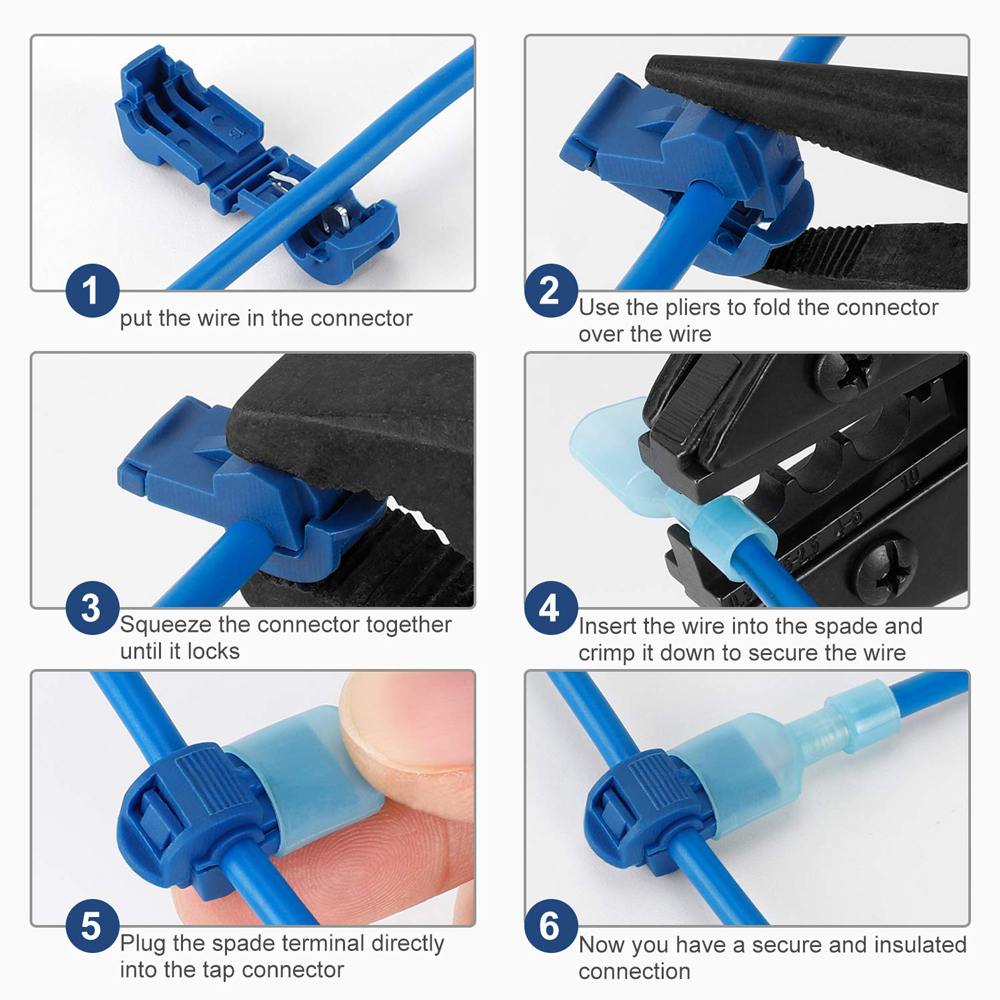 1
put the wire in the connector

2
Use the pliers to fold the connector over the wire

3
Squeeze the connector together until it locks

4
Insert the wire into the spade and crimp it down to secure the wire

5
Plug the spade terminal directly into the tap connector

6
Now you have a secure and insulated connection