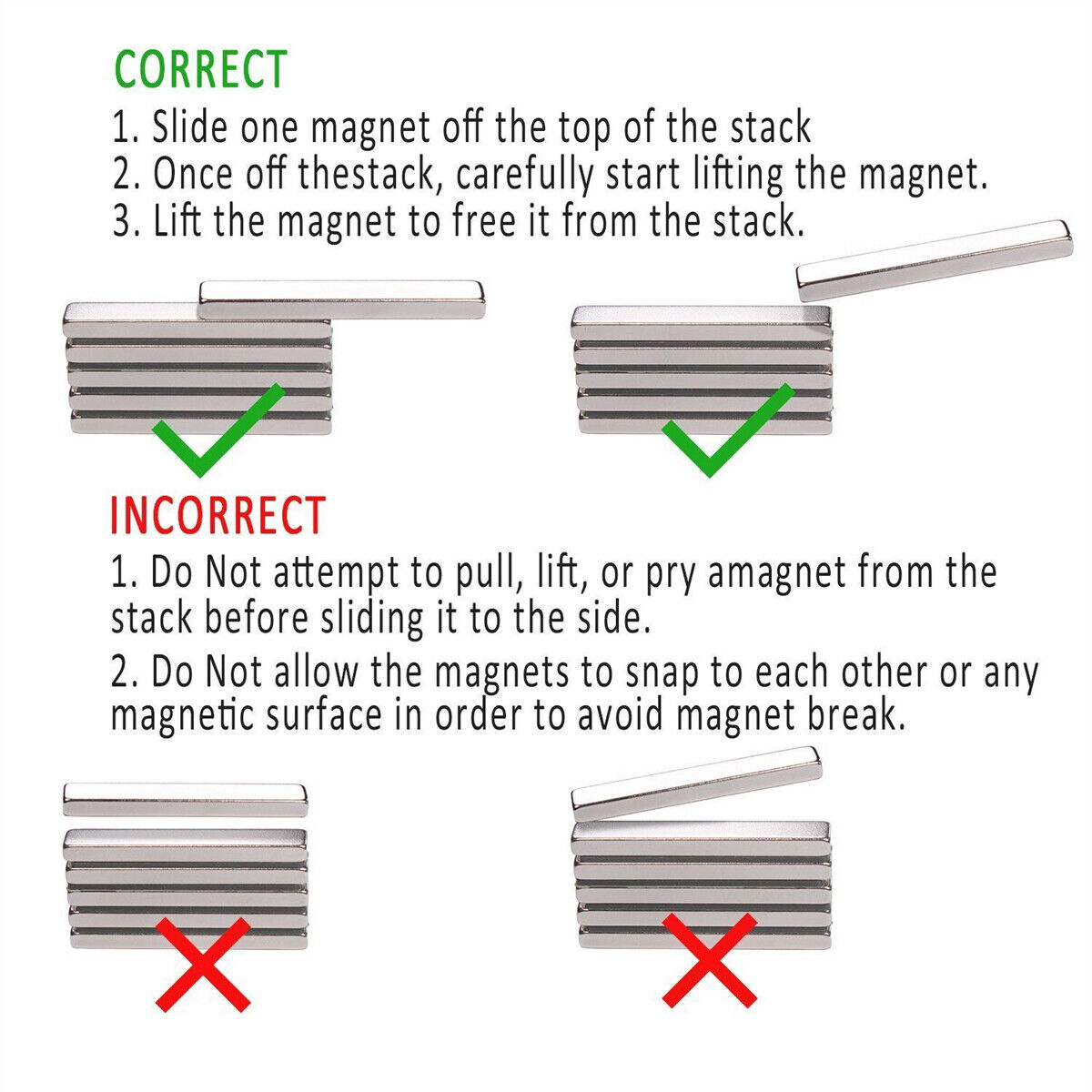 CORRECT
1. Slide one magnet off the top of the stack
2. Once off thestack, carefully start lifting the magnet.
3. Lift the magnet to free it from the stack.

INCORRECT
1. Do Not attempt to pull, lift, or pry amagnet from the stack before sliding it to the side.
2. Do Not allow the magnets to snap to each other or any magnetic surface in order to avoid magnet break.