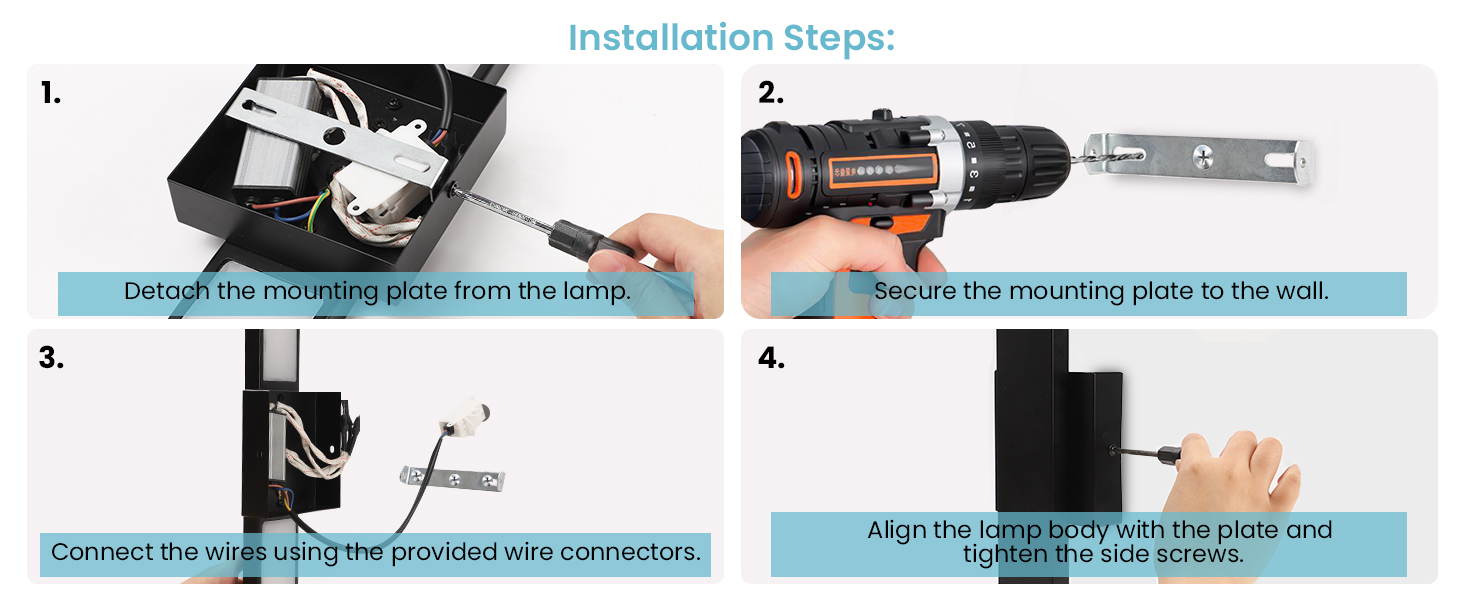 Installation Steps:

1.

Detach the mounting plate from the lamp.

2.

Secure the mounting plate to the wall.

3.

Connect the wires using the provided wire connectors.

4.

Align the lamp body with the plate and tighten the side screws.