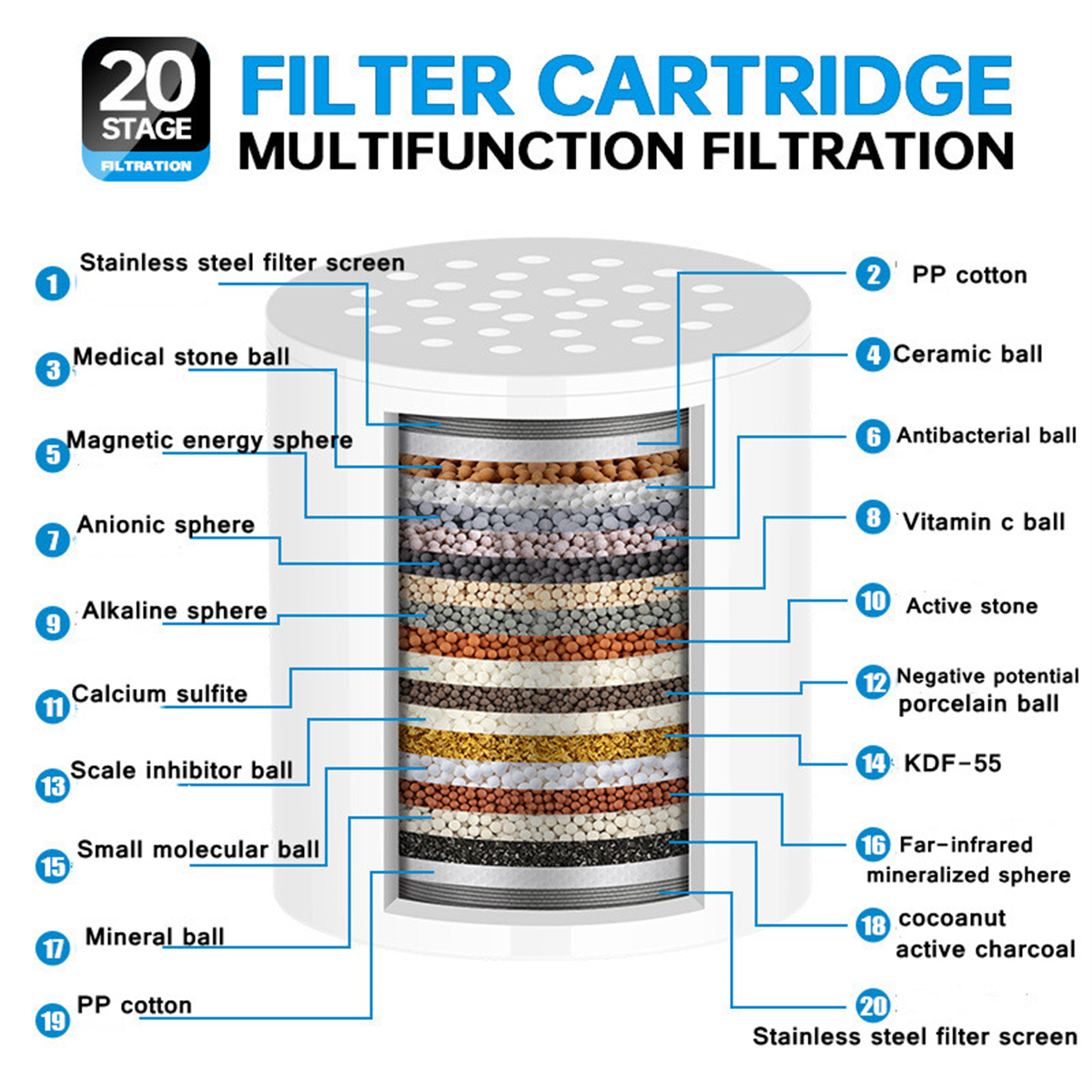 20 STAGE FILTRATION

FILTER CARTRIDGE
MULTIFUNCTION FILTRATION

1 Stainless steel filter screen
3 Medical stone ball
5 Magnetic energy sphere
7 Anionic sphere
9 Alkaline sphere
11 Calcium sulfite
13 Scale inhibitor ball
15 Small molecular ball
17 Mineral ball
19 PP cotton

2 PP cotton
4 Ceramic ball
6 Antibacterial ball
8 Vitamin c ball
10 Active stone
12 Negative potential porcelain ball
14 KDF-55
16 Far-infrared mineralized sphere
18 cocoanut active charcoal
20 Stainless steel filter screen