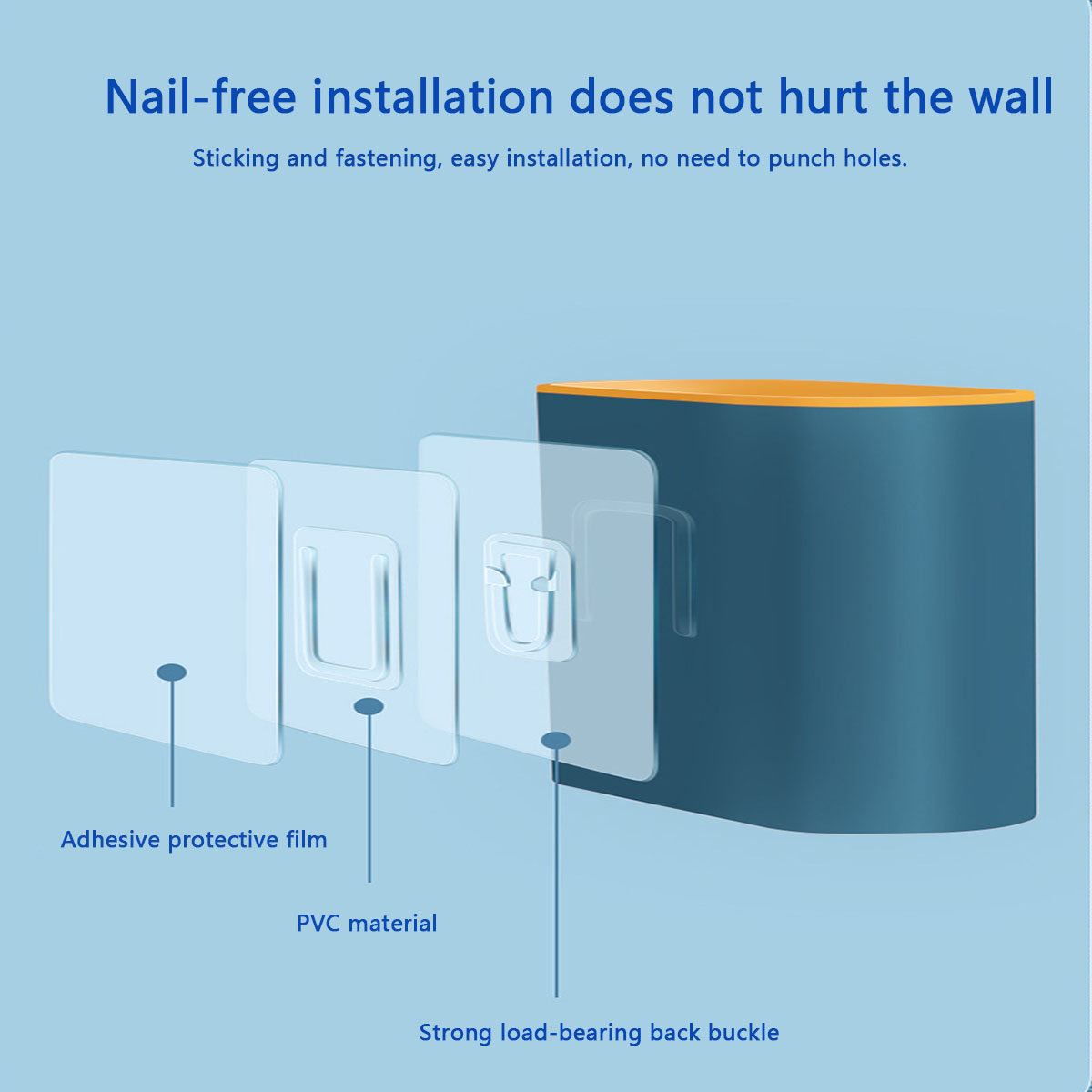 Nail-free installation does not hurt the wall

Sticking and fastening, easy installation, no need to punch holes.

Adhesive protective film

PVC material

Strong load-bearing back buckle