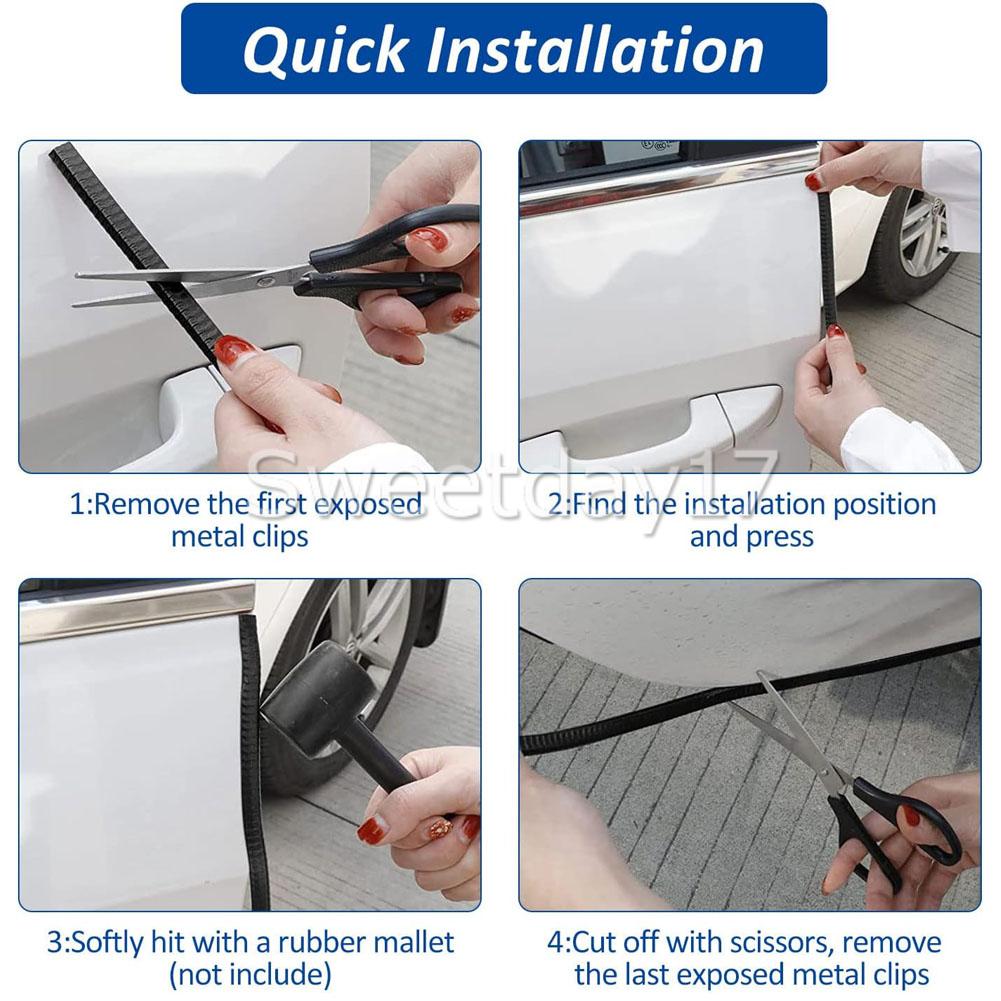 Quick Installation

1:Remove the first exposed metal clips

2:Find the installation position and press

3:Softly hit with a rubber mallet (not include)

4:Cut off with scissors, remove the last exposed metal clips

Sweetday17