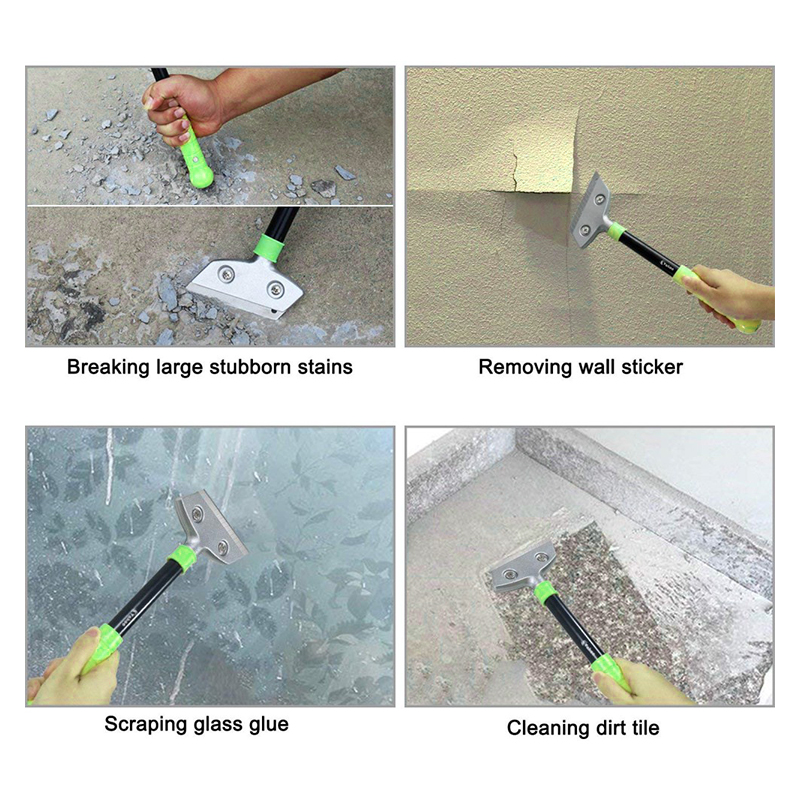 Breaking large stubborn stains

Removing wall sticker

Scraping glass glue

Cleaning dirt tile