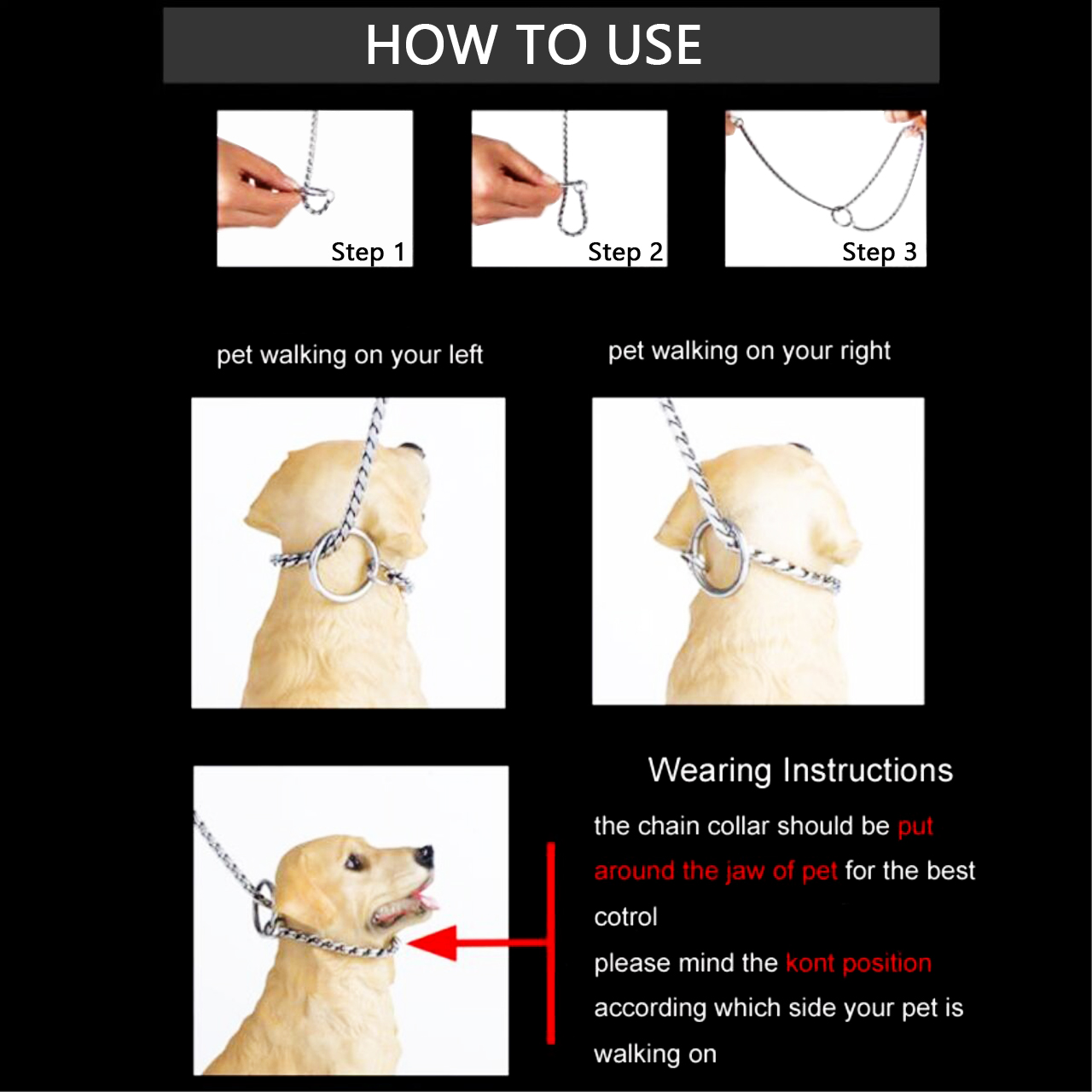 HOW TO USE

Step 1

Step 2

Step 3

pet walking on your left

pet walking on your right

Wearing Instructions

the chain collar should be put around the jaw of pet for the best cotrol

please mind the kont position according which side your pet is walking on