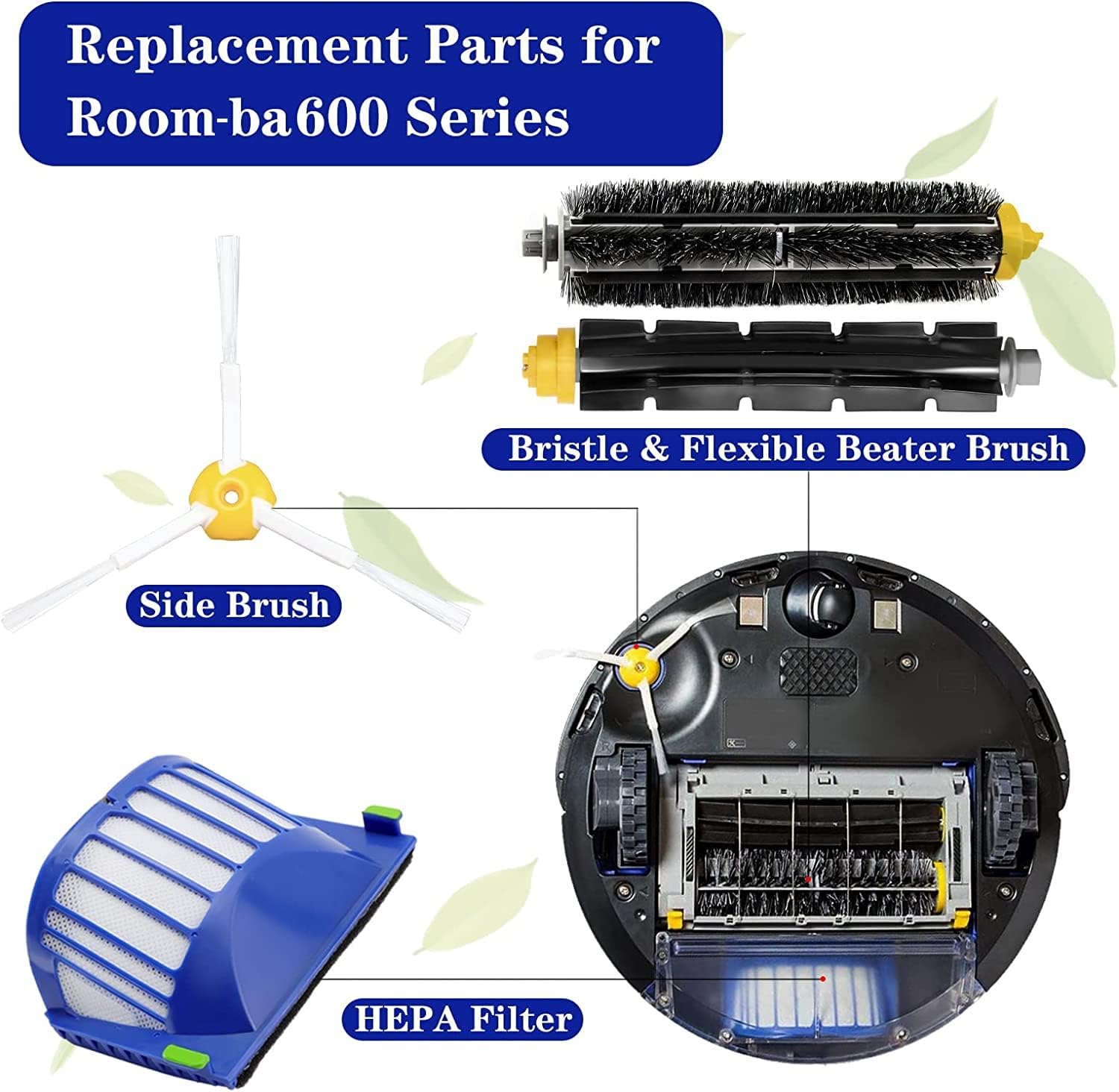 Replacement Parts for Room-ba600 Series

Bristle & Flexible Beater Brush

Side Brush

HEPA Filter