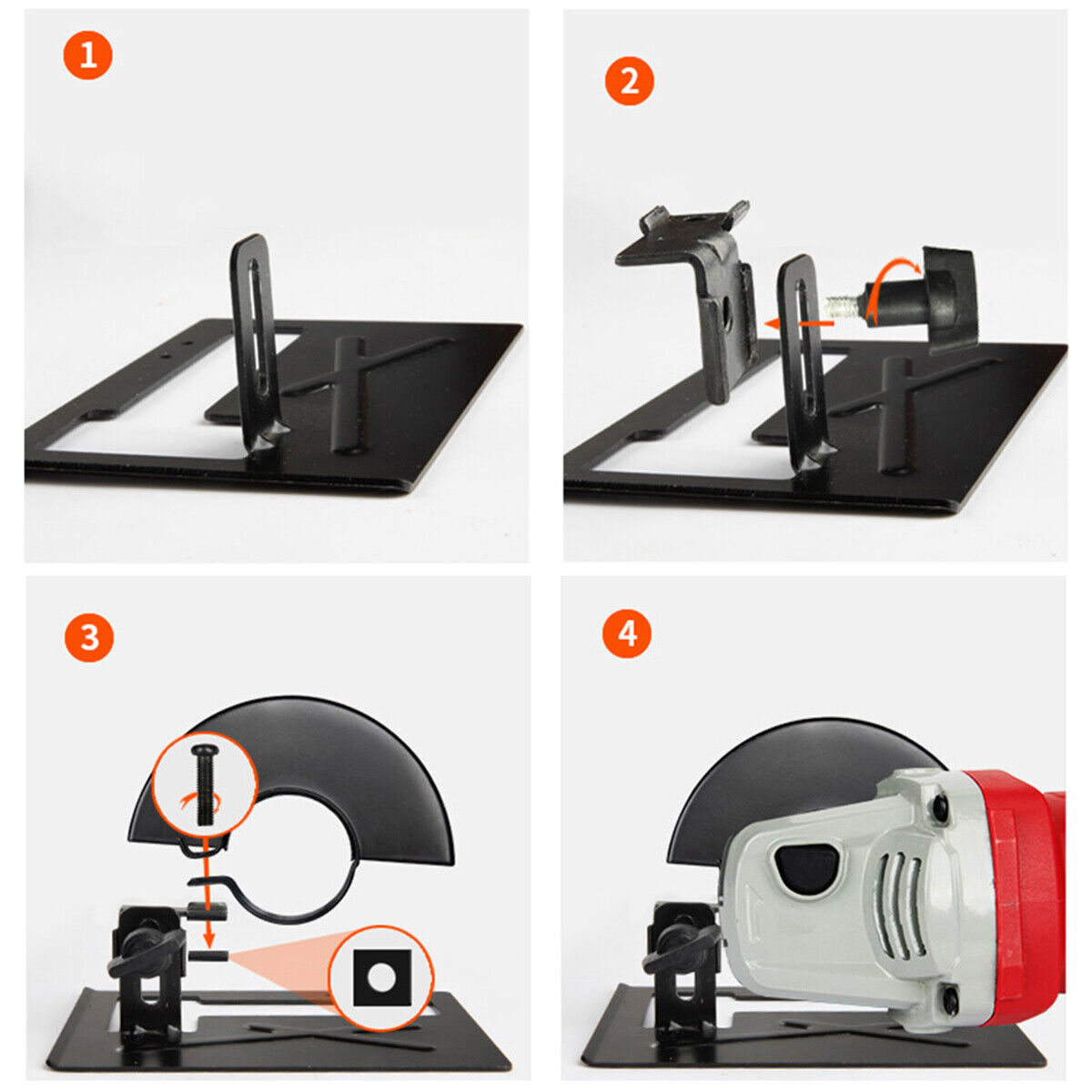 1

2

3

4